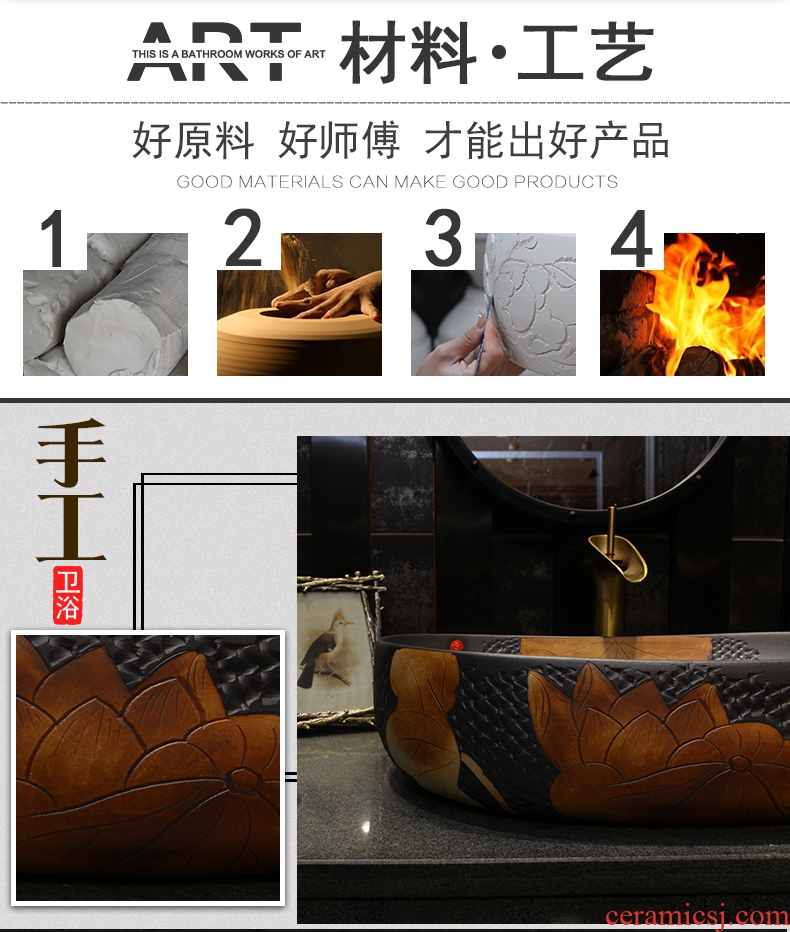 ART THIS IS A BATHROOM WORKS OF ART 材料·工艺

好原料 好师傅 才能出好产品

GOOD MATERIALS CAN MAKE GOOD PRODUCTS

1

2

3

4

手工

卫浴

ceramicsj.com