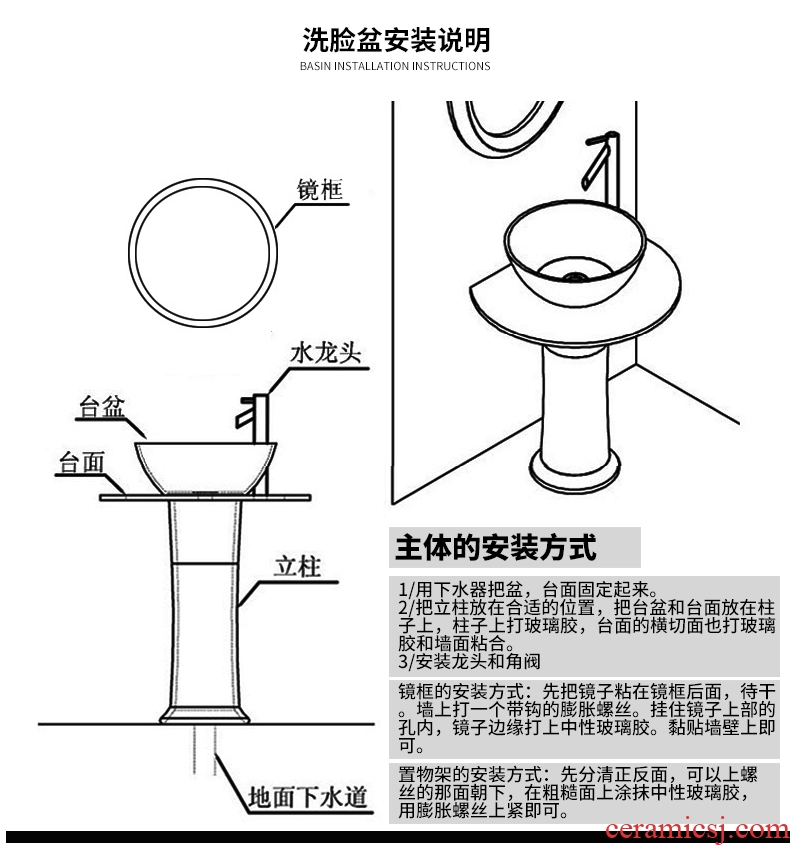 洗脸盆安装说明
BASIN INSTALLATION INSTRUCTIONS

镜框

水龙头

台盆

台面

立柱

地面下水道

主体的安装方式

1/用下水器把盆，台面固定起来。
2/把立柱放在合适的位置，把台盆和台面放在柱子上，柱子上打玻璃胶，台面的横切面也打玻璃胶和墙面粘合。
3/安装龙头和角阀

镜框的安装方式：先把镜子粘在镜框后面，待干。墙上打一个带钩的膨胀螺丝。挂住镜子上部的孔内，镜子边缘打上中性玻璃胶。黏贴墙壁上即可。

置物架的安装方式：先分清正反面，可以上螺丝的那面朝下，在粗糙面上涂抹中性玻璃胶，用膨胀螺丝上紧即可。

ceramicsj.com