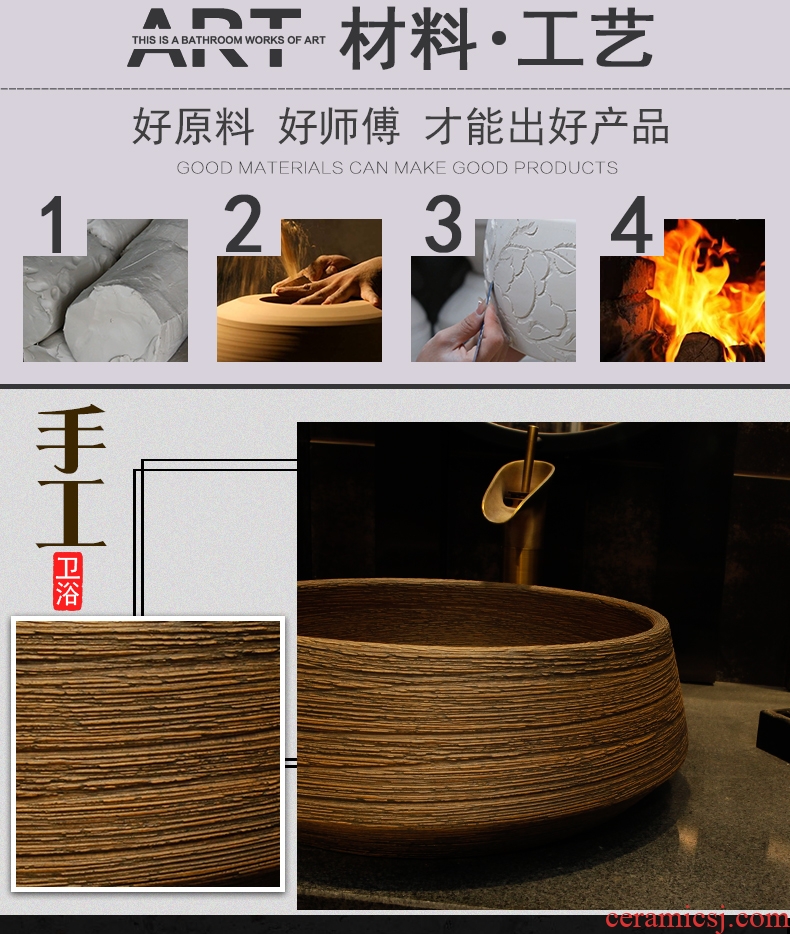 ART THIS IS A BATHROOM WORKS OF ART 材料·工艺

好原料 好师傅 才能出好产品

GOOD MATERIALS CAN MAKE GOOD PRODUCTS

1

2

3

4

手工

卫浴

ceramicsj.com