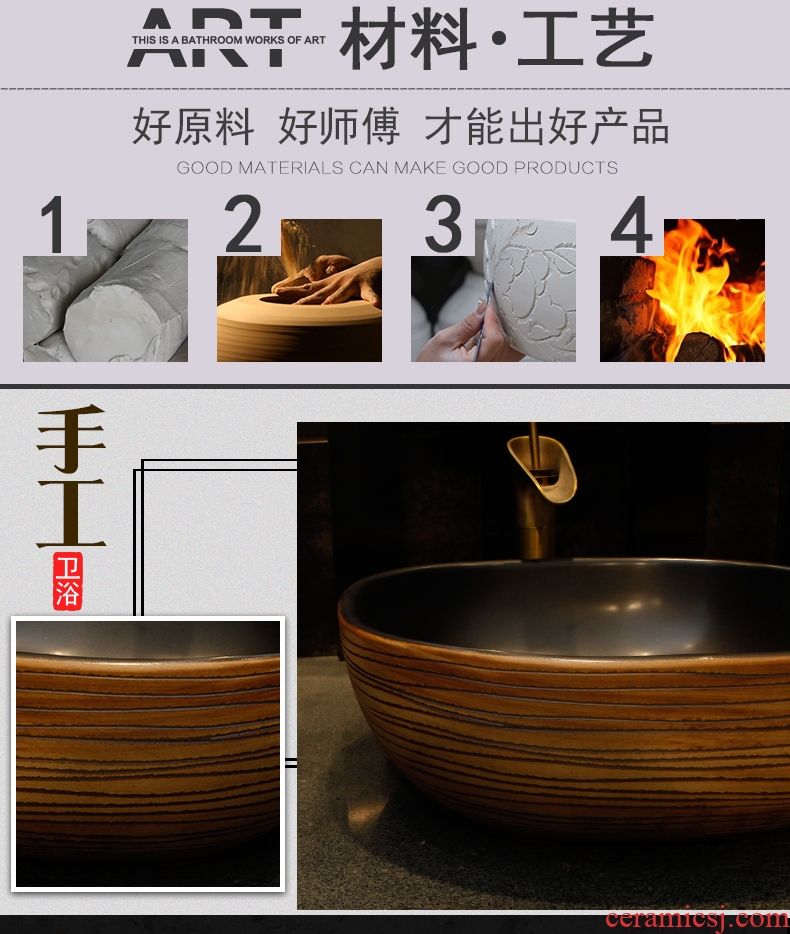 ART THIS IS A BATHROOM WORKS OF ART 材料·工艺

好原料 好师傅 才能出好产品

GOOD MATERIALS CAN MAKE GOOD PRODUCTS

1

2

3

4

手工

卫浴

ceramicsj.com