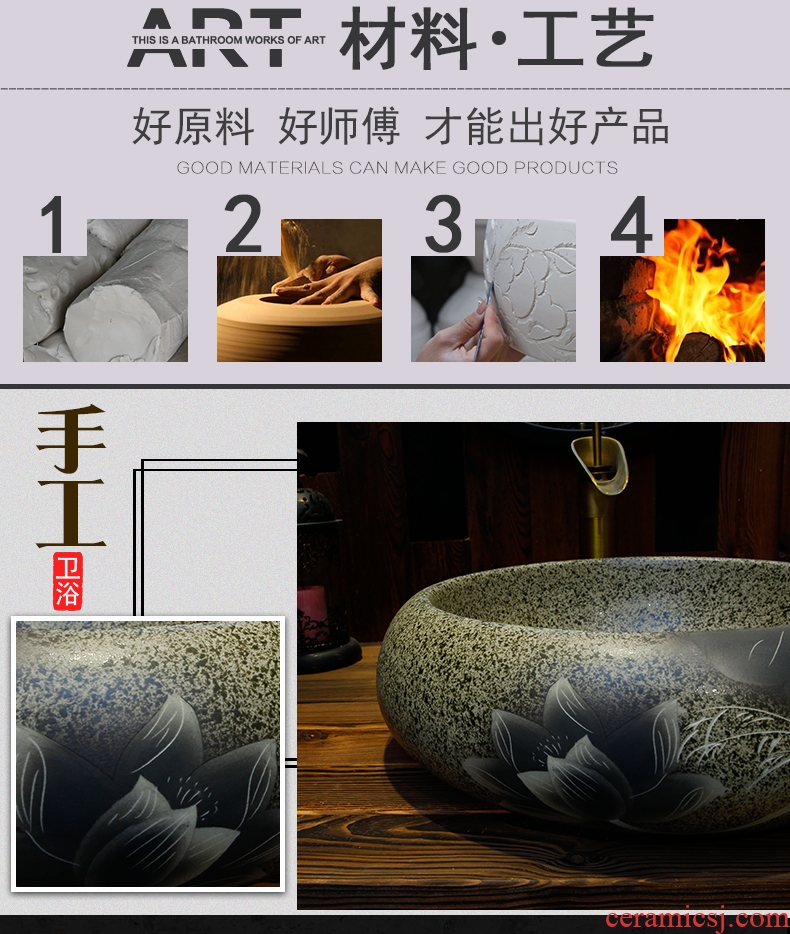 ART THIS IS A BATHROOM WORKS OF ART 材料·工艺

好原料 好师傅 才能出好产品

GOOD MATERIALS CAN MAKE GOOD PRODUCTS

1

2

3

4

手工

卫浴

ceramicsj.com