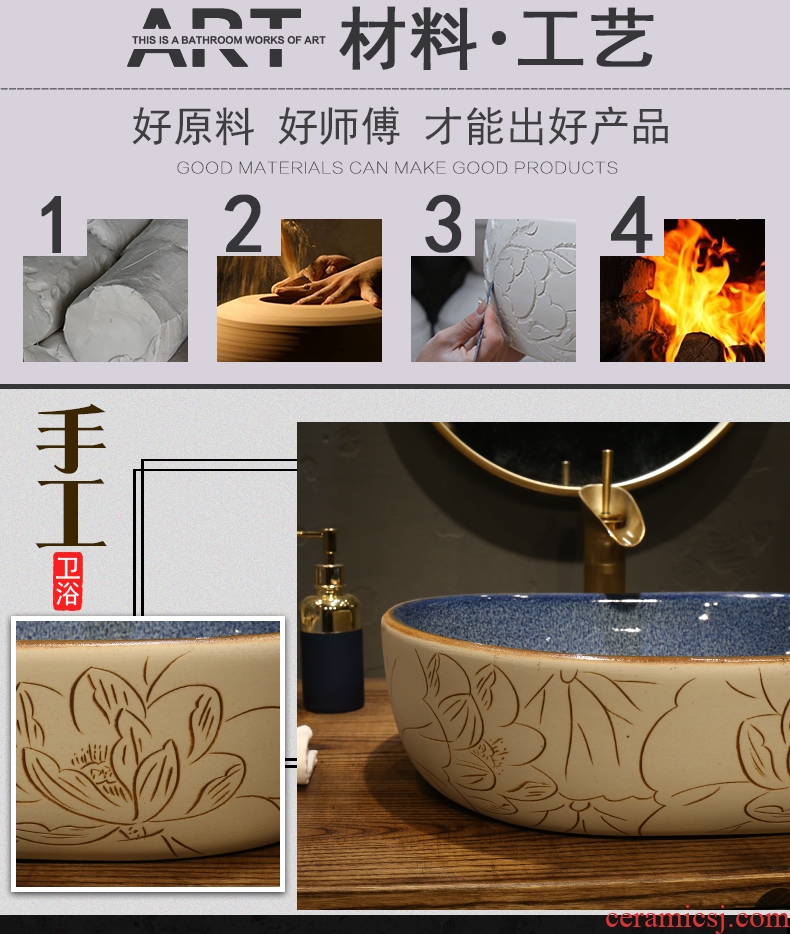 ART THIS IS A BATHROOM WORKS OF ART 材料·工艺

好原料 好师傅 才能出好产品
GOOD MATERIALS CAN MAKE GOOD PRODUCTS

1

2

3

4

手工

卫浴

ceramicsj.com