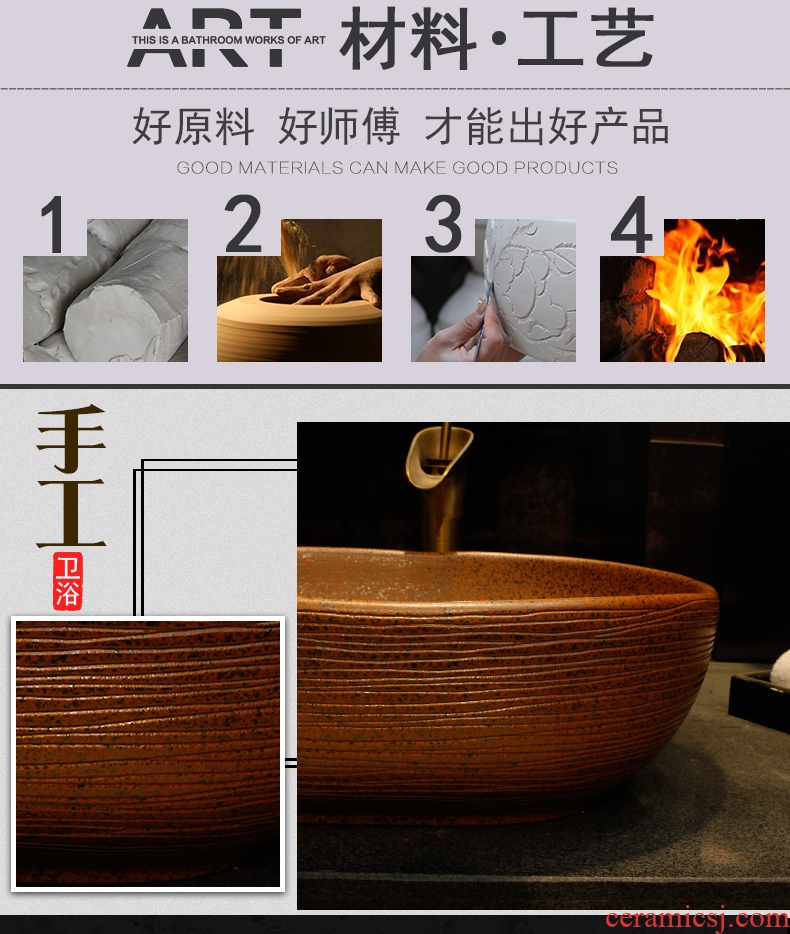 ART THIS IS A BATHROOM WORKS OF ART 材料·工艺

好原料 好师傅 才能出好产品

GOOD MATERIALS CAN MAKE GOOD PRODUCTS

1

2

3

4

手工

卫浴

ceramicsj.com