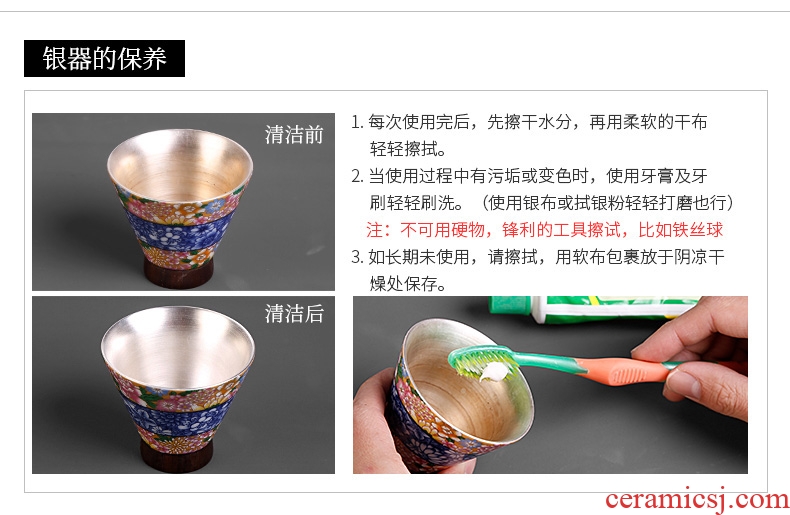 银器的保养

清洁前

清洁后

1. 每次使用完后，先擦干水分，再用柔软的干布轻轻擦拭。
2. 当使用过程中有污垢或变色时，使用牙膏及牙刷轻轻刷洗。（使用银布或拭银粉轻轻打磨也行）
注：不可用硬物，锋利的工具擦试，比如铁丝球
3. 如长期未使用，请擦拭，用软布包裹放于阴凉干燥处保存。

ceramicsj.com