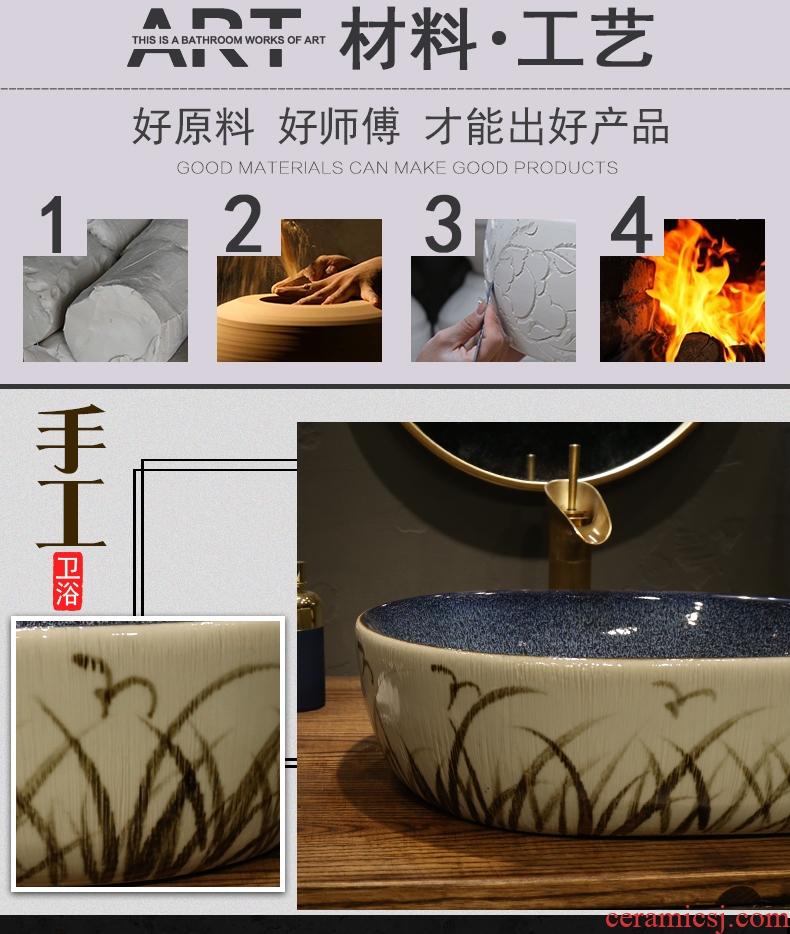 ART THIS IS A BATHROOM WORKS OF ART 材料·工艺

好原料 好师傅 才能出好产品

GOOD MATERIALS CAN MAKE GOOD PRODUCTS

1

2

3

4

手工

卫浴

ceramicsj.com