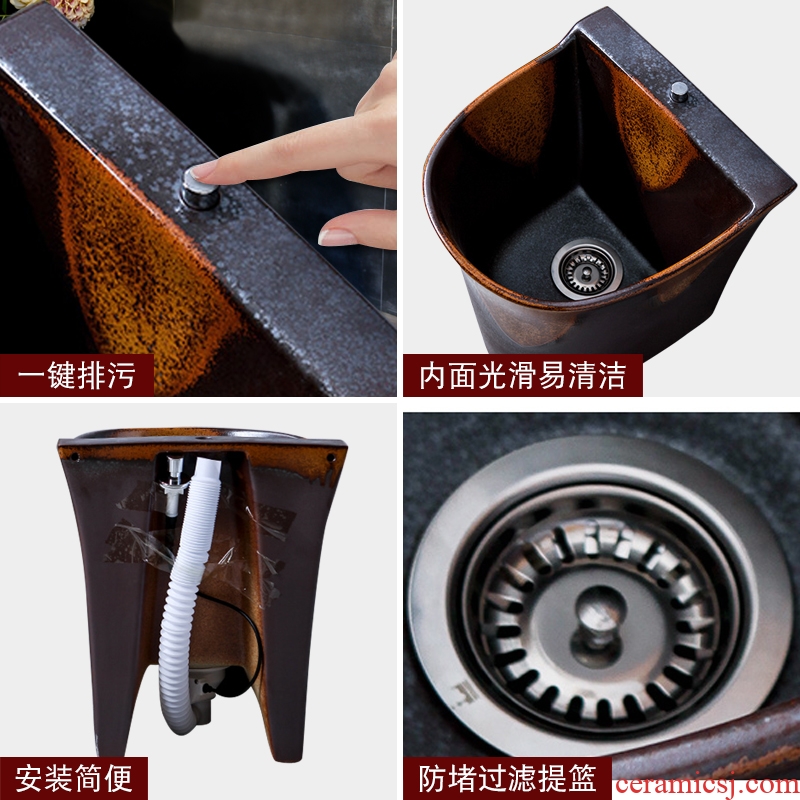 一键排污

内面光滑易清洁

安装简便

防堵过滤提篮

ceramicsj.com