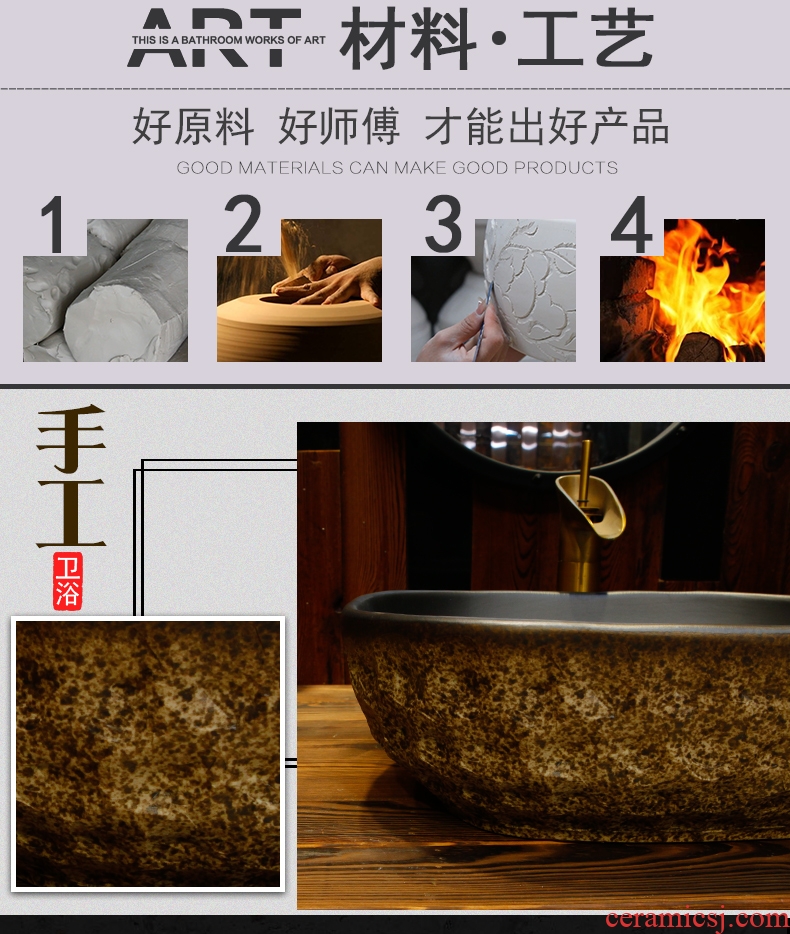 ART THIS IS A BATHROOM WORKS OF ART 材料·工艺

好原料 好师傅 才能出好产品
GOOD MATERIALS CAN MAKE GOOD PRODUCTS

1

2

3

4

手工

卫浴

ceramicsj.com