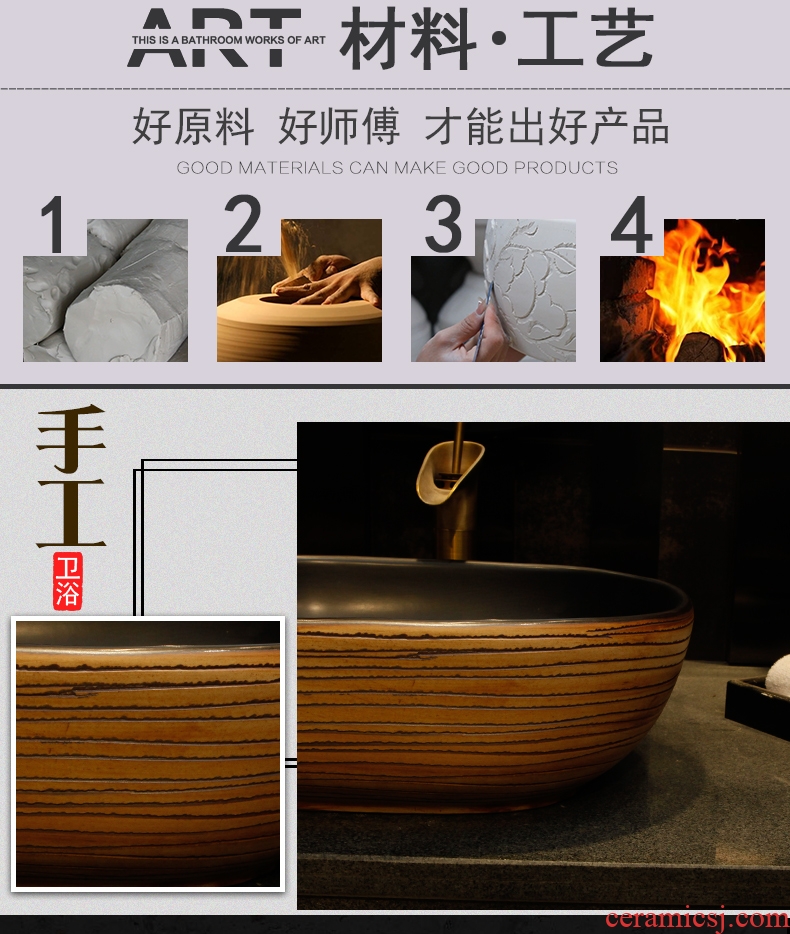 ART THIS IS A BATHROOM WORKS OF ART 材料·工艺

好原料 好师傅 才能出好产品

GOOD MATERIALS CAN MAKE GOOD PRODUCTS

1

2

3

4

手工

卫浴

ceramicsj.com