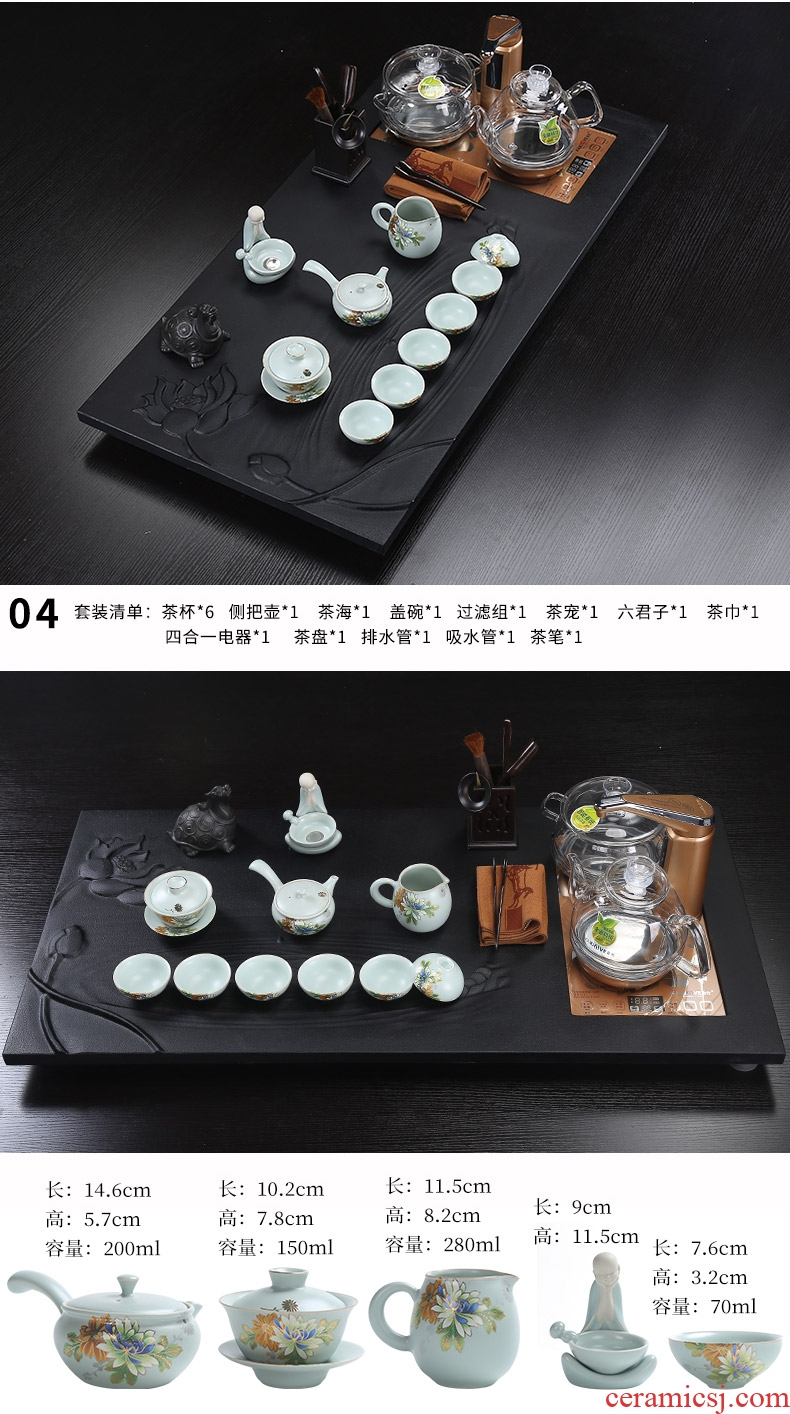 04 套装清单：茶杯*6 侧把壶*1 茶海*1 盖碗*1 过滤组*1 茶宠*1 六君子*1 茶巾*1 四合一电器*1 茶盘*1 排水管*1 吸水管*1 茶笔*1

长：14.6cm
高：5.7cm
容量：200ml

长：10.2cm
高：7.8cm
容量：150ml

长：11.5cm
高：8.2cm
容量：280ml

长：9cm
高：11.5cm

长：7.6cm
高：3.2cm
容量：70ml

ceramicsj.com