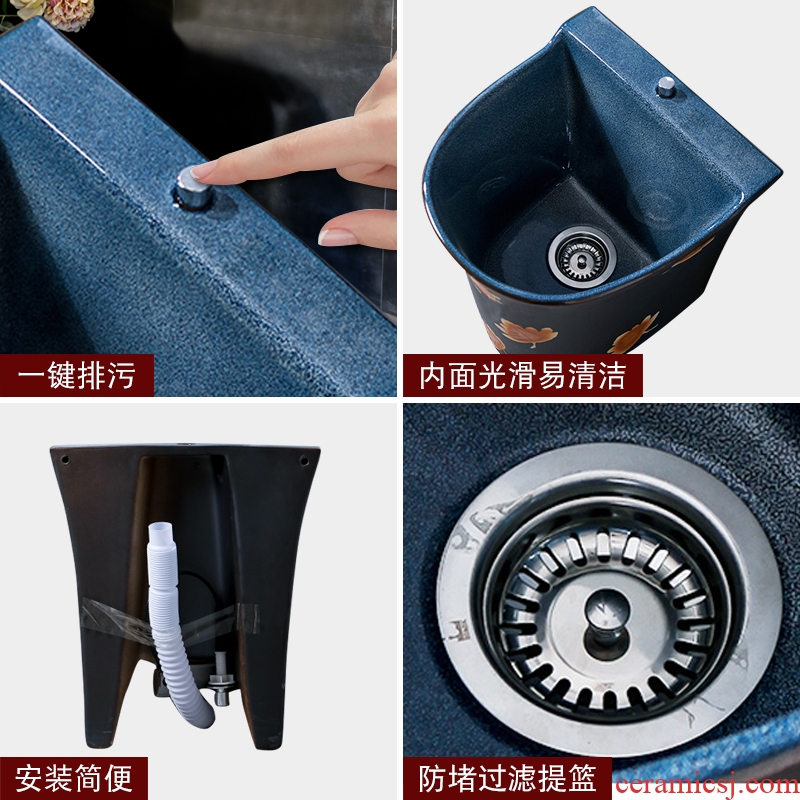 一键排污

内面光滑易清洁

安装简便

防堵过滤提篮

ceramicsj.com