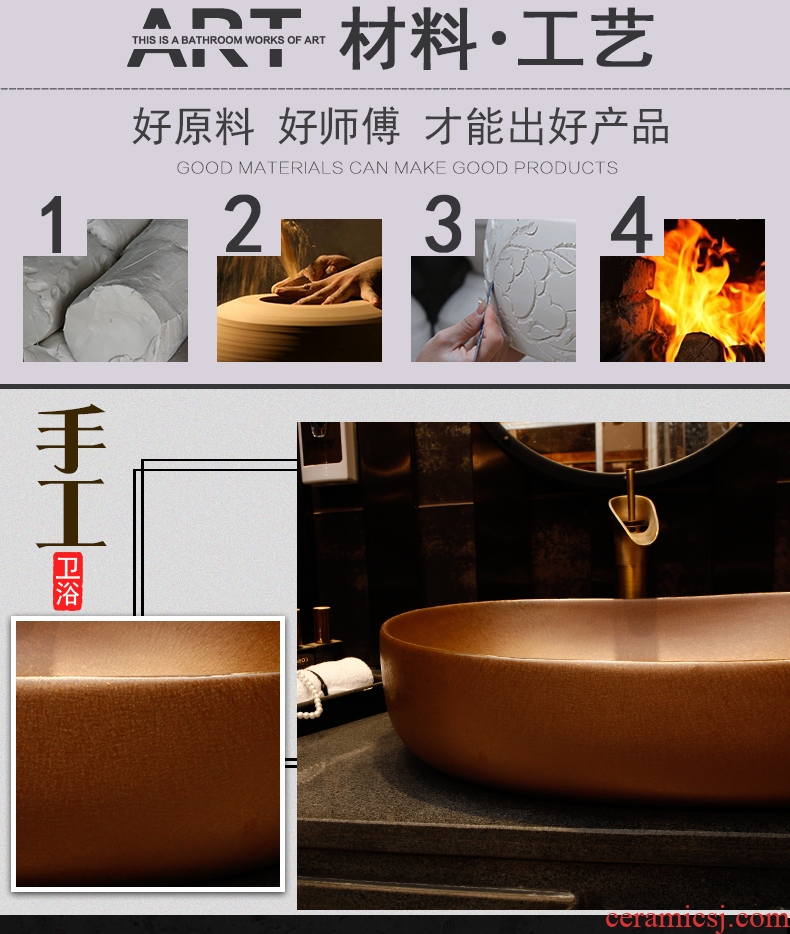 ART THIS IS A BATHROOM WORKS OF ART 材料·工艺

好原料 好师傅 才能出好产品

GOOD MATERIALS CAN MAKE GOOD PRODUCTS

1

2

3

4

手工

卫浴

ceramicsj.com