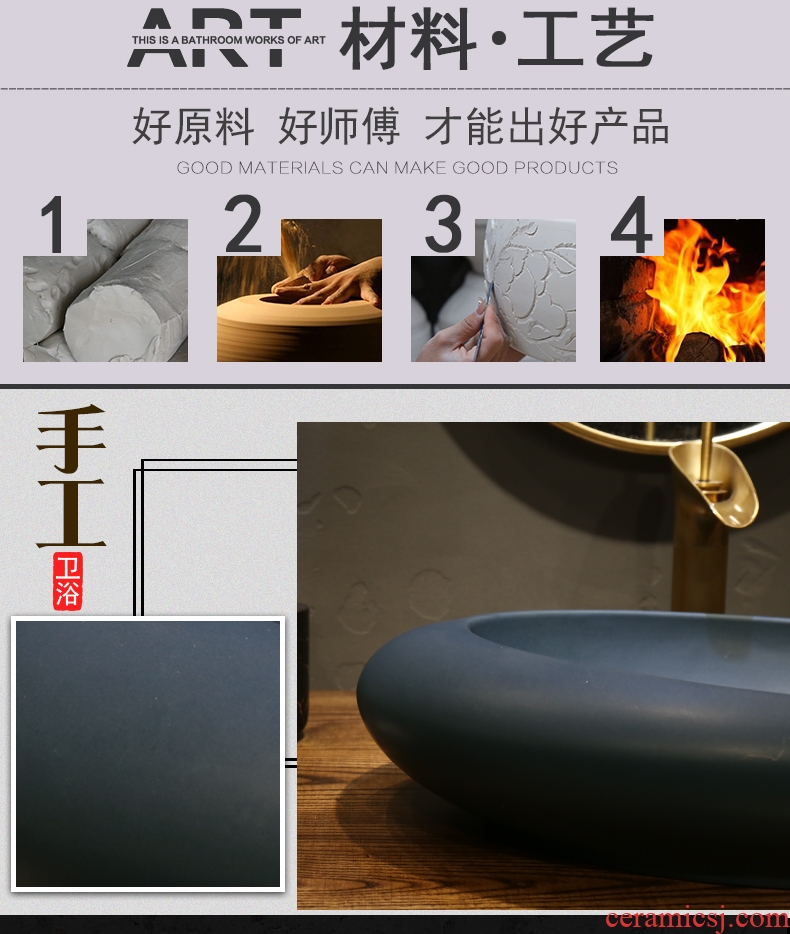 ART THIS IS A BATHROOM WORKS OF ART 材料·工艺

好原料 好师傅 才能出好产品

GOOD MATERIALS CAN MAKE GOOD PRODUCTS

1

2

3

4

手工

卫浴

ceramicsj.com