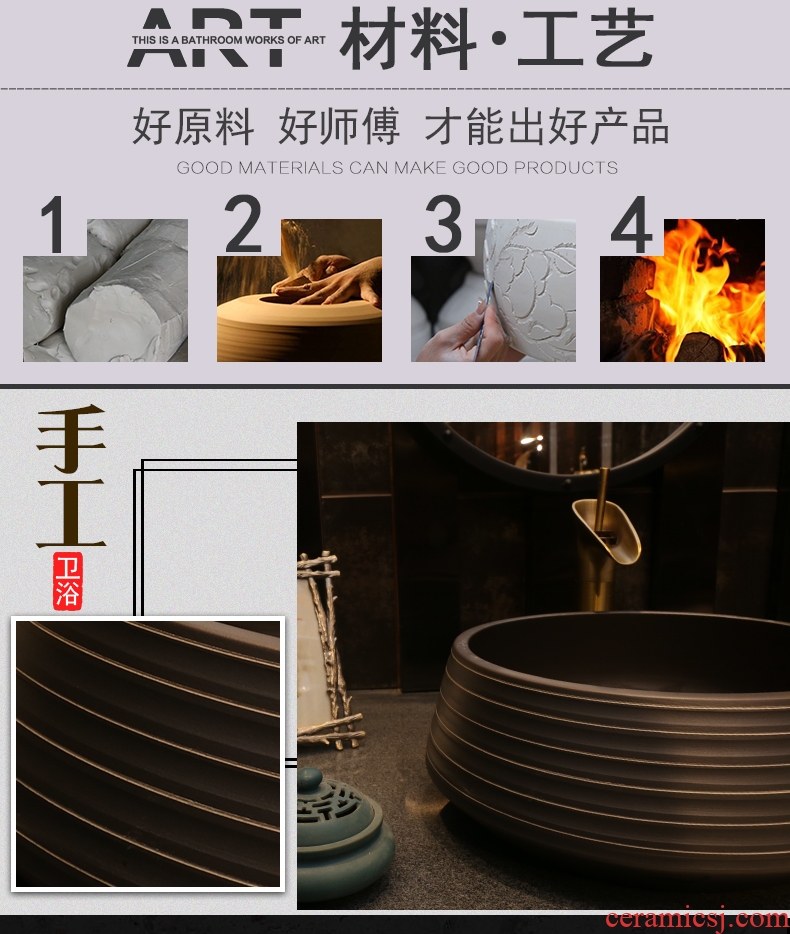 ART THIS IS A BATHROOM WORKS OF ART 材料·工艺

好原料 好师傅 才能出好产品

GOOD MATERIALS CAN MAKE GOOD PRODUCTS

1

2

3

4

手工

卫浴

ceramicsj.com