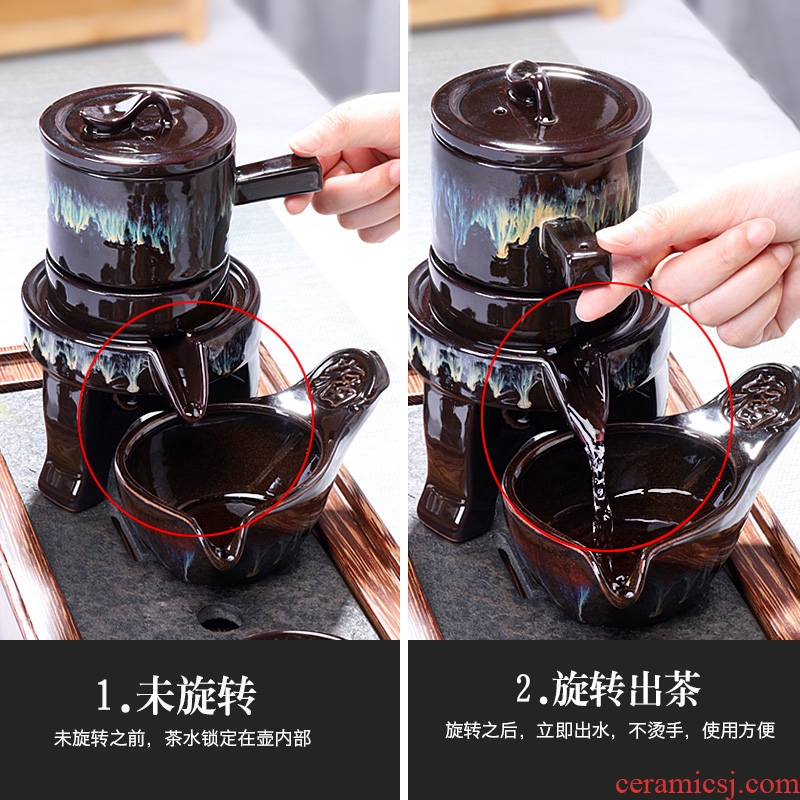 1.未旋转

未旋转之前，茶水锁定在壶内部

2.旋转出茶

旋转之后，立即出水，不烫手，使用方便

ceramicsj.com