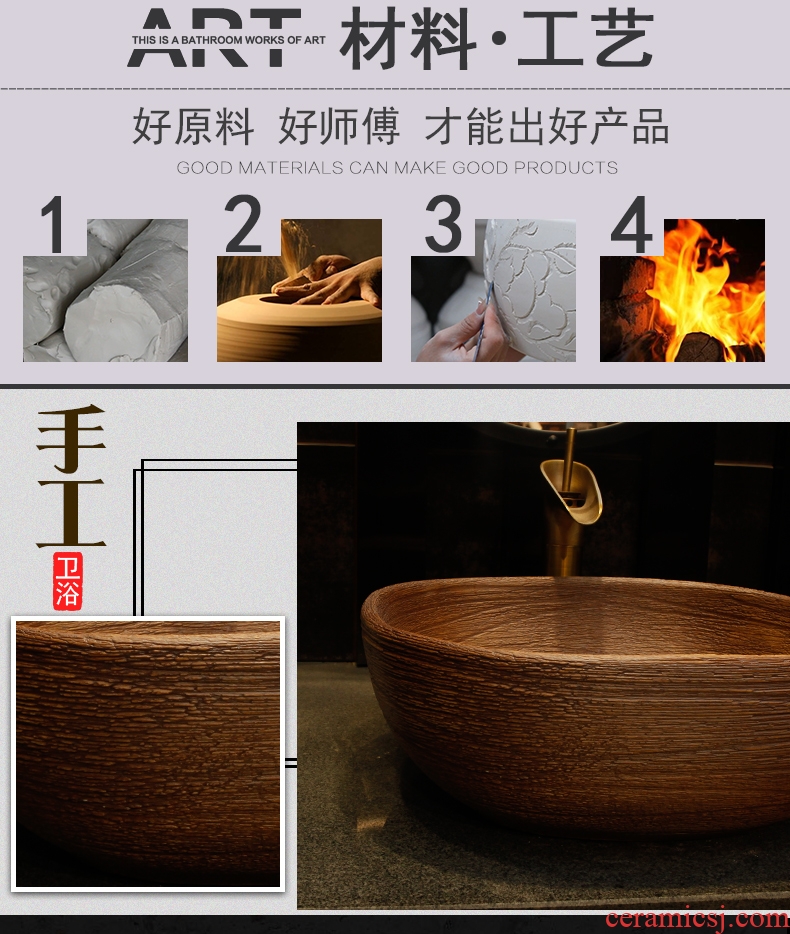 ART THIS IS A BATHROOM WORKS OF ART 材料·工艺

好原料 好师傅 才能出好产品

GOOD MATERIALS CAN MAKE GOOD PRODUCTS

1

2

3

4

手工

卫浴

ceramicsj.com