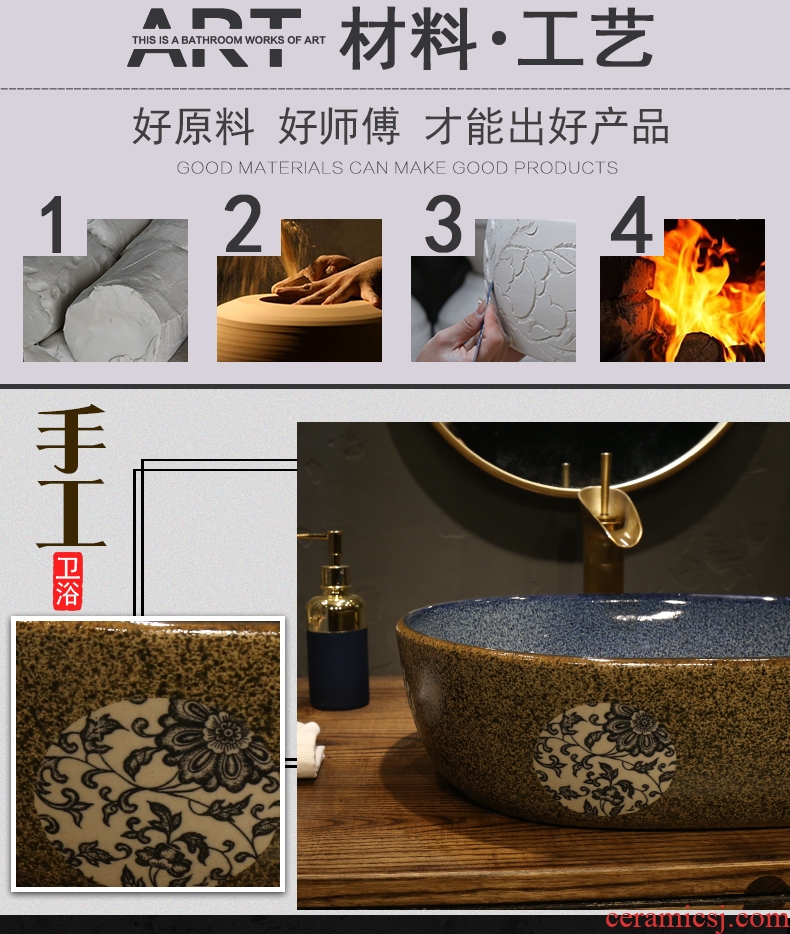 ART THIS IS A BATHROOM WORKS OF ART 材料·工艺

好原料 好师傅 才能出好产品

GOOD MATERIALS CAN MAKE GOOD PRODUCTS

1

2

3

4

手工

卫浴

ceramicsj.com