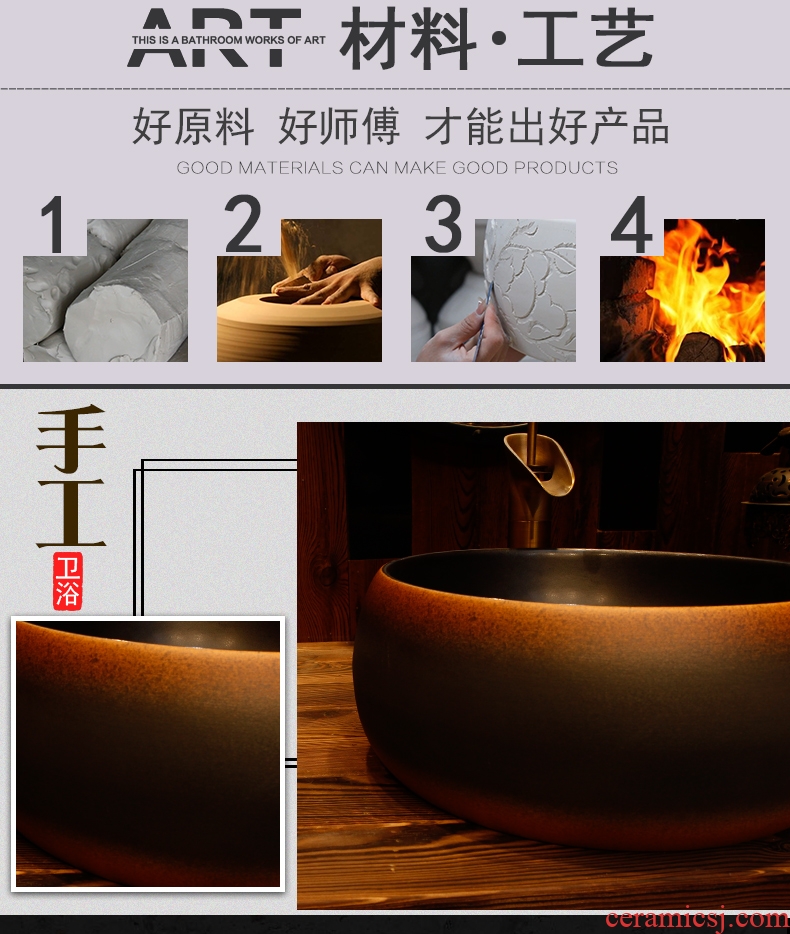 ART THIS IS A BATHROOM WORKS OF ART 材料·工艺

好原料 好师傅 才能出好产品

GOOD MATERIALS CAN MAKE GOOD PRODUCTS

1

2

3

4

手工

卫浴

ceramicsj.com