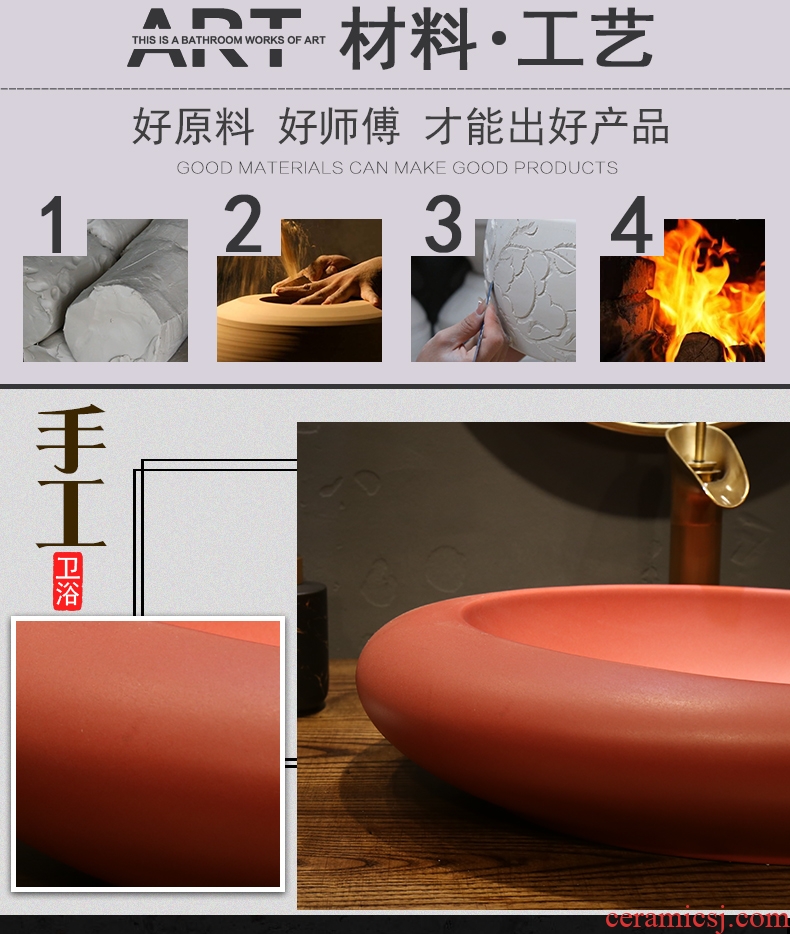 ART THIS IS A BATHROOM WORKS OF ART 材料·工艺

好原料 好师傅 才能出好产品

GOOD MATERIALS CAN MAKE GOOD PRODUCTS

1

2

3

4

手工

卫浴

ceramicsj.com