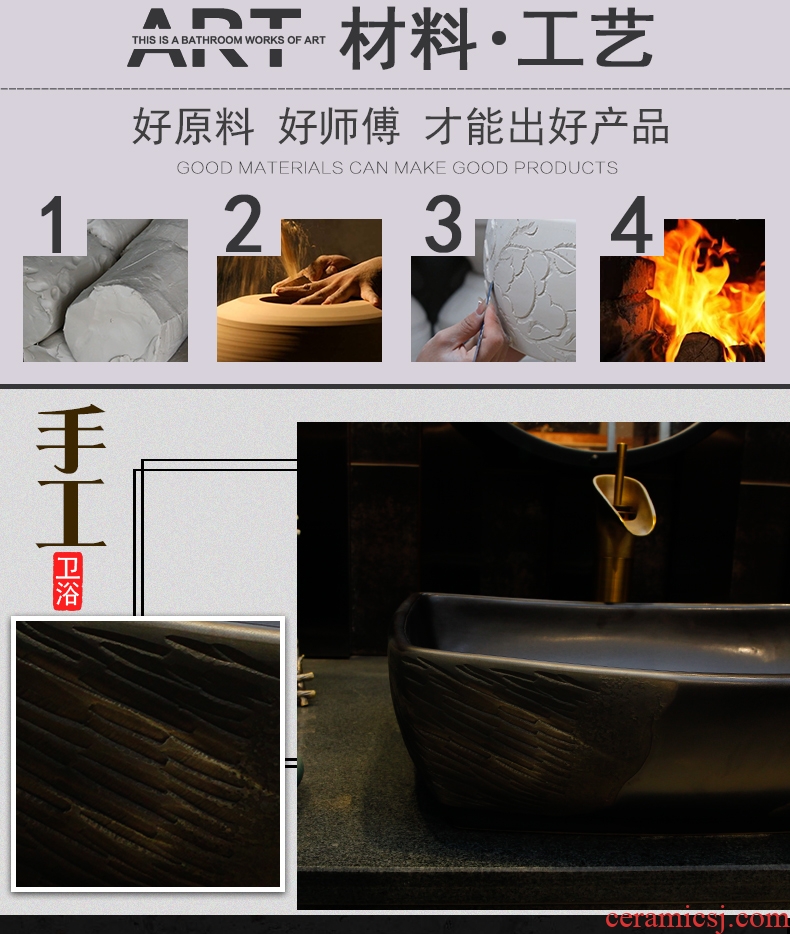 ART THIS IS A BATHROOM WORKS OF ART 材料·工艺

好原料 好师傅 才能出好产品
GOOD MATERIALS CAN MAKE GOOD PRODUCTS

1

2

3

4

手工
卫浴

ceramicsj.com