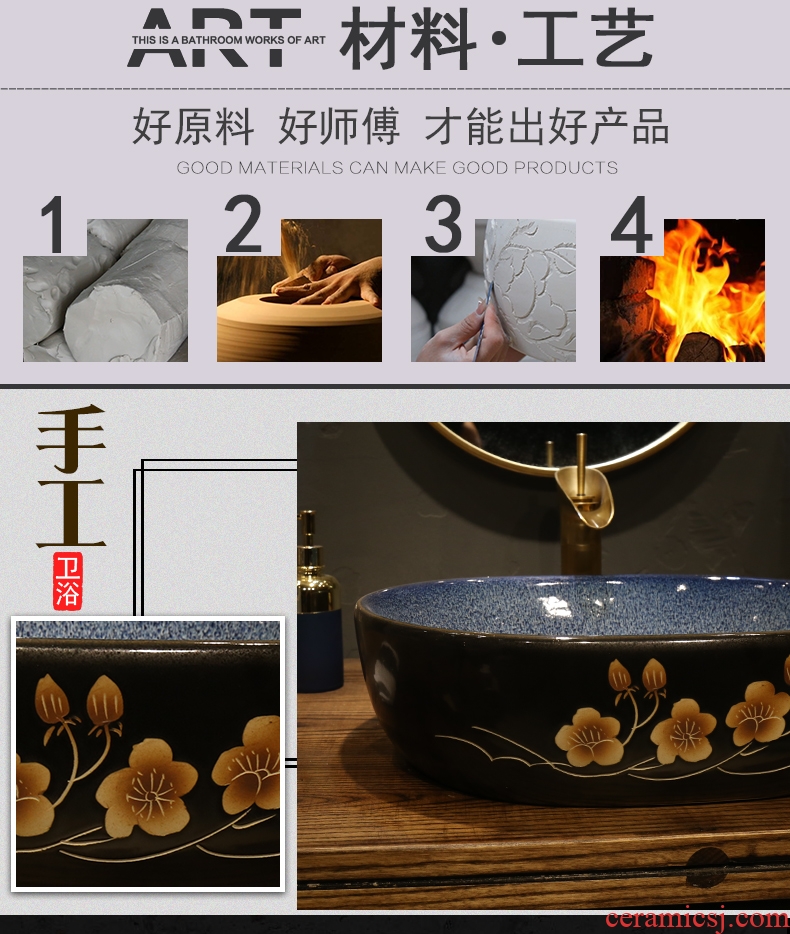 ART THIS IS A BATHROOM WORKS OF ART 材料·工艺

好原料 好师傅 才能出好产品

GOOD MATERIALS CAN MAKE GOOD PRODUCTS

1

2

3

4

手工

卫浴

ceramicsj.com