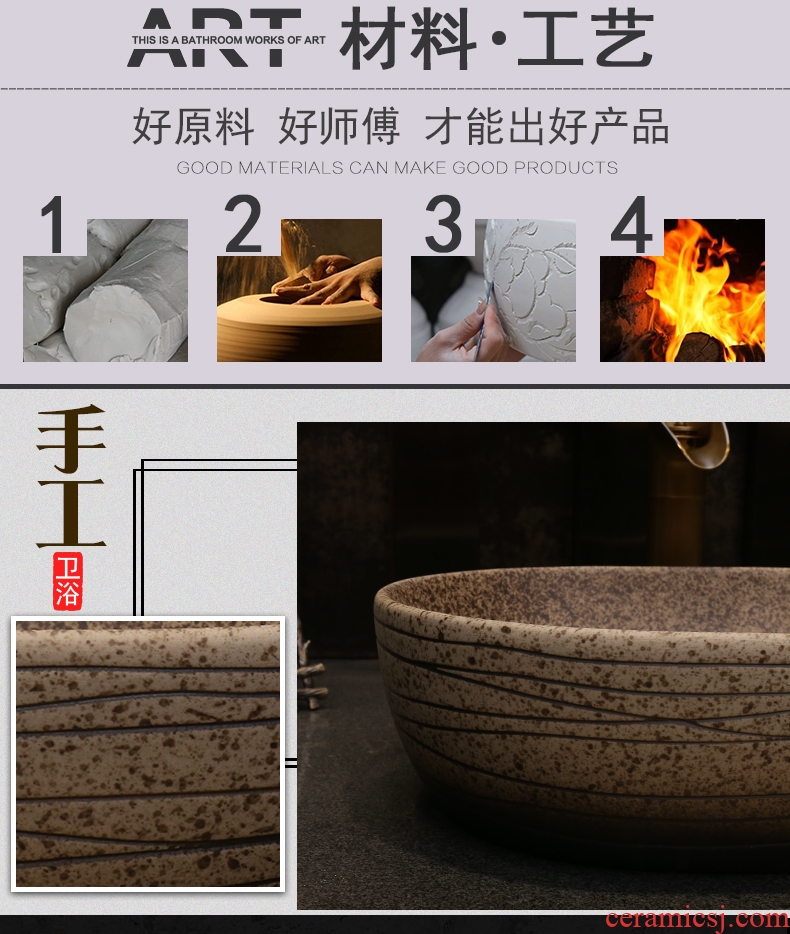 ART THIS IS A BATHROOM WORKS OF ART 材料·工艺

好原料 好师傅 才能出好产品

GOOD MATERIALS CAN MAKE GOOD PRODUCTS

1

2

3

4

手工

卫浴

ceramicsj.com