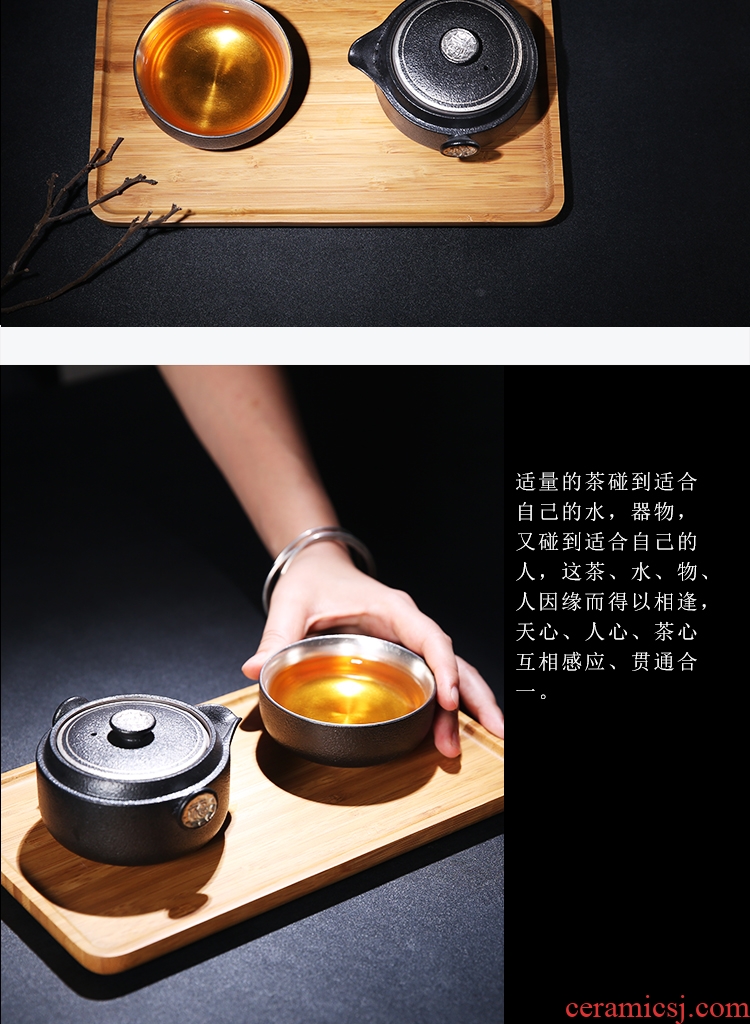 适量的茶碰到适合自己的水，器物，又碰到适合自己的人，这茶、水、物、人因缘而得以相逢，天心、人心、茶心互相感应、贯通合一。

ceramicsj.com