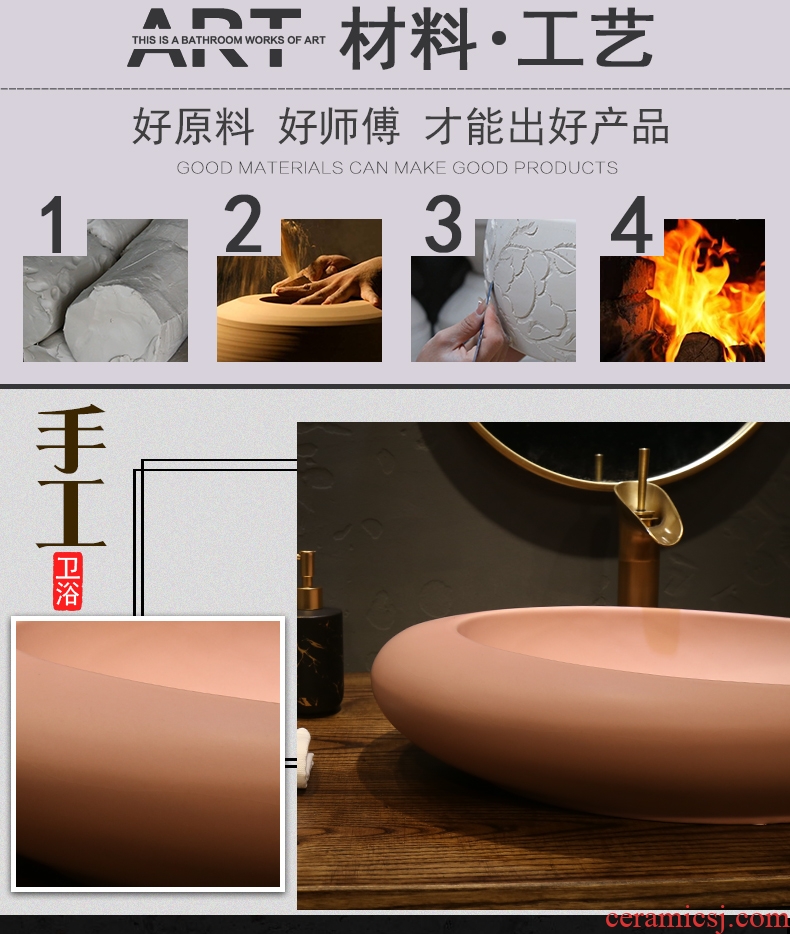 ART THIS IS A BATHROOM WORKS OF ART 材料·工艺

好原料 好师傅 才能出好产品

GOOD MATERIALS CAN MAKE GOOD PRODUCTS

1

2

3

4

手工

卫浴

ceramicsj.com