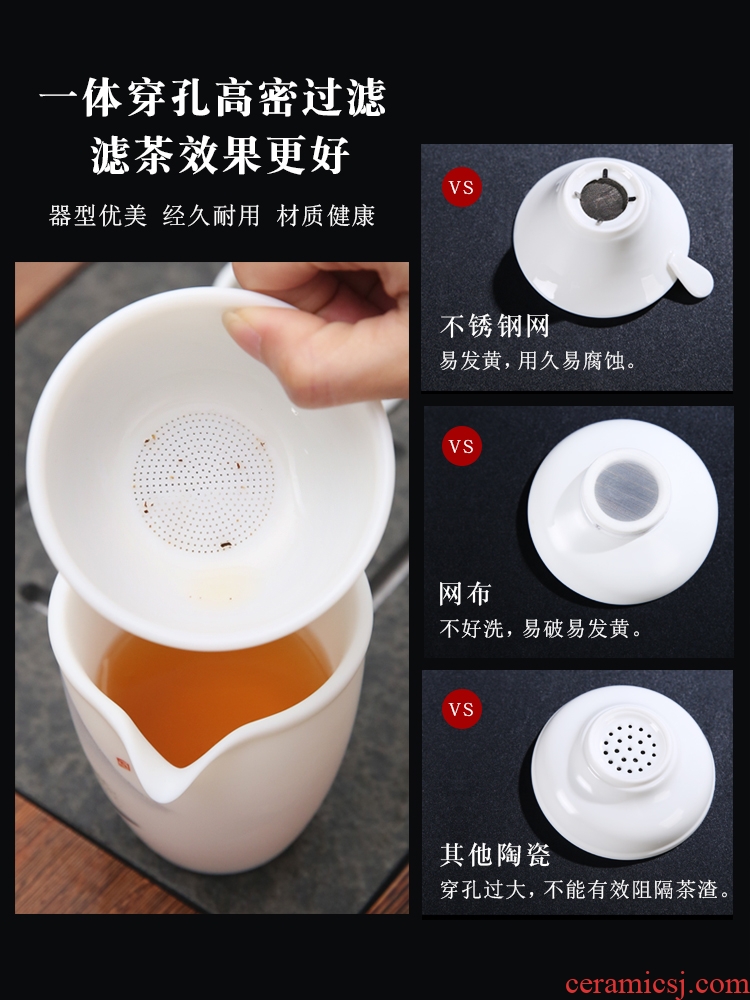 一体穿孔高密过滤
滤茶效果更好

器型优美 经久耐用 材质健康

VS

不锈钢网
易发黄，用久易腐蚀。

VS

网布
不好洗，易破易发黄。

VS

其他陶瓷
穿孔过大，不能有效阻隔茶渣。

ceramicsj.com