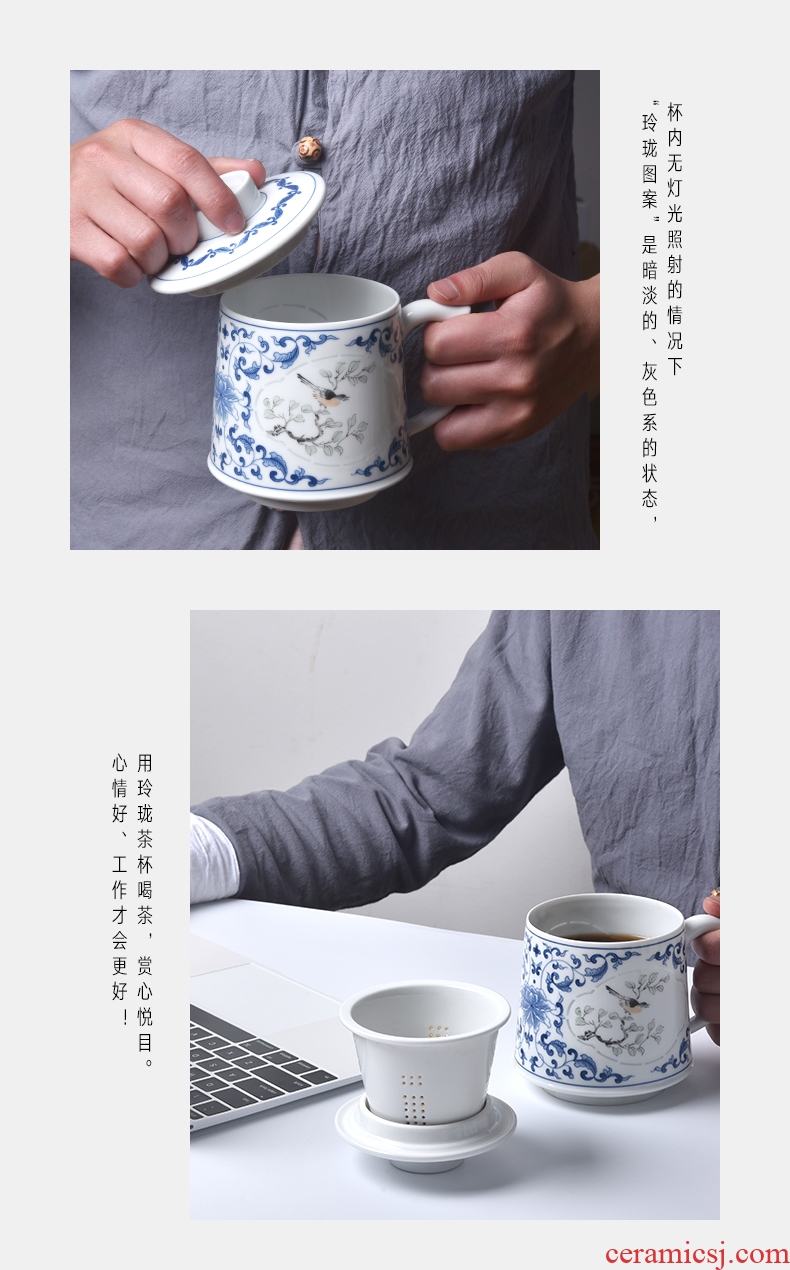 杯内无灯光照射的情况下
"玲珑图案"是暗淡的、灰色系的状态，

用玲珑茶杯喝茶，赏心悦目。
心情好、工作才会更好！

ceramicsj.com