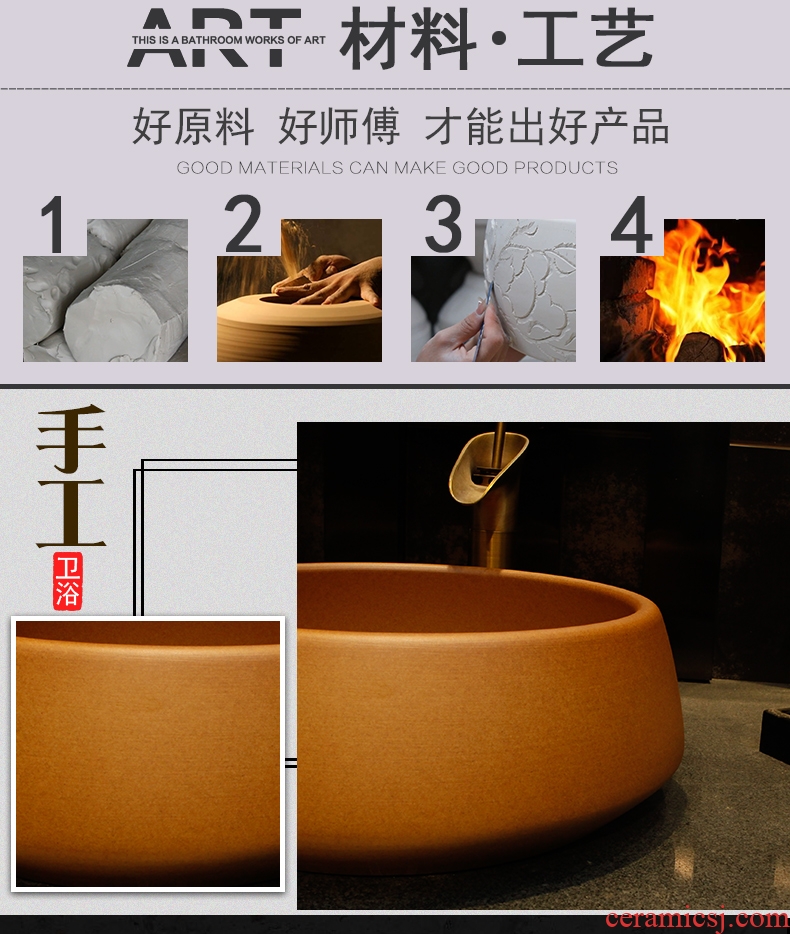 ART THIS IS A BATHROOM WORKS OF ART 材料·工艺

好原料 好师傅 才能出好产品

GOOD MATERIALS CAN MAKE GOOD PRODUCTS

1

2

3

4

手工

卫浴

ceramicsj.com