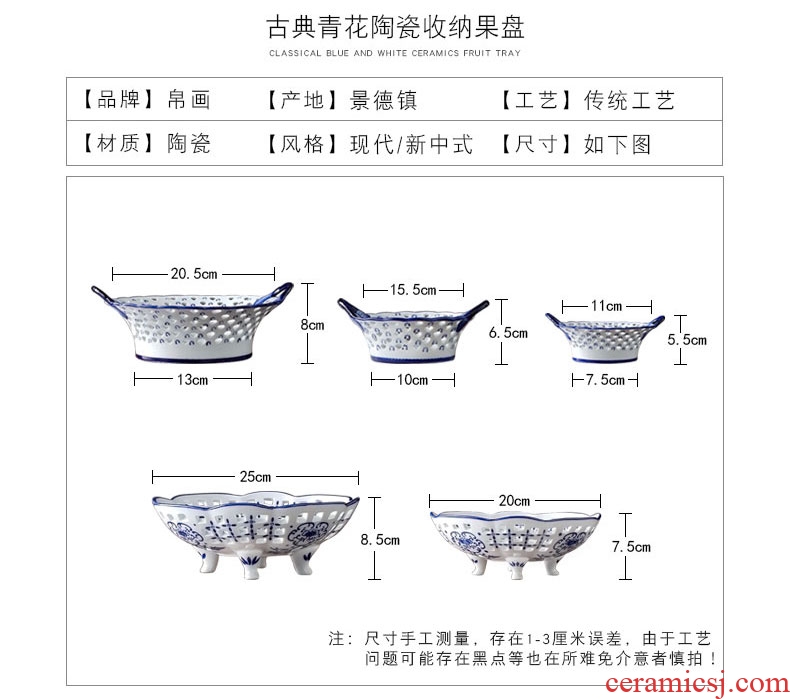 古典青花陶瓷收纳果盘

CLASSICAL BLUE AND WHITE CERAMICS FRUIT TRAY

| 【品牌】帛画 | 【产地】景德镇 | 【工艺】传统工艺 |
|---|---|---|
| 【材质】陶瓷 | 【风格】现代/新中式 | 【尺寸】如下图 |

20.5cm
8cm
13cm
15.5cm
6.5cm
10cm
11cm
5.5cm
7.5cm
25cm
8.5cm
20cm
7.5cm

注：尺寸手工测量，存在1-3厘米误差，由于工艺问题可能存在黑点等也在所难免介意者慎拍！

ceramicsj.com