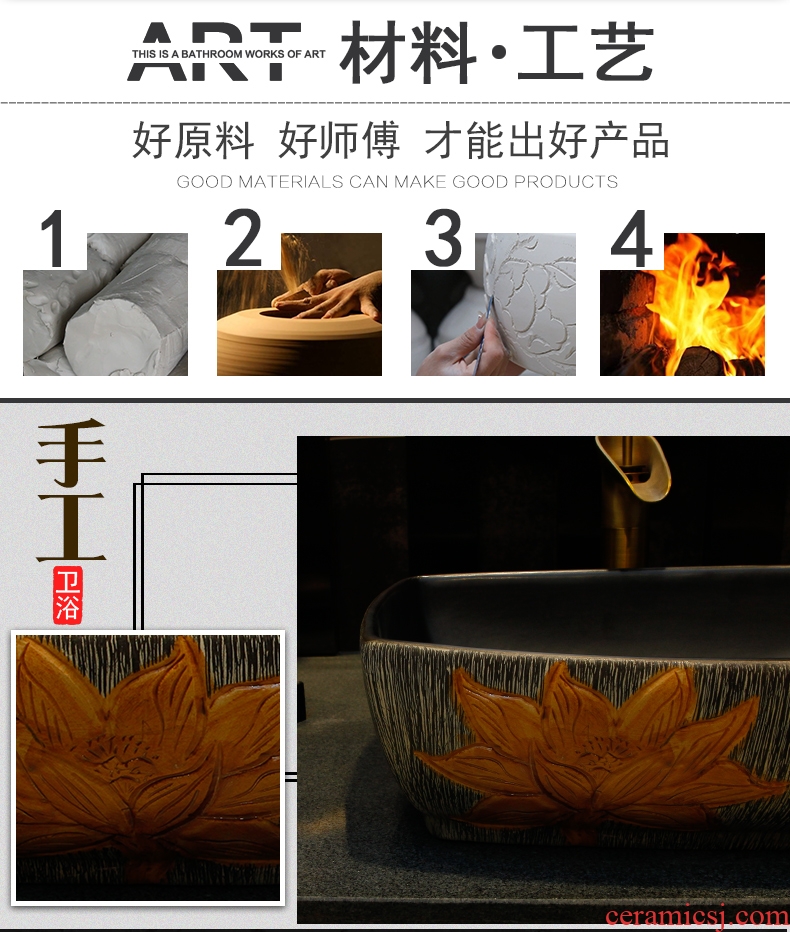 ART THIS IS A BATHROOM WORKS OF ART 材料·工艺

好原料 好师傅 才能出好产品
GOOD MATERIALS CAN MAKE GOOD PRODUCTS

1

2

3

4

手工
卫浴

ceramicsj.com