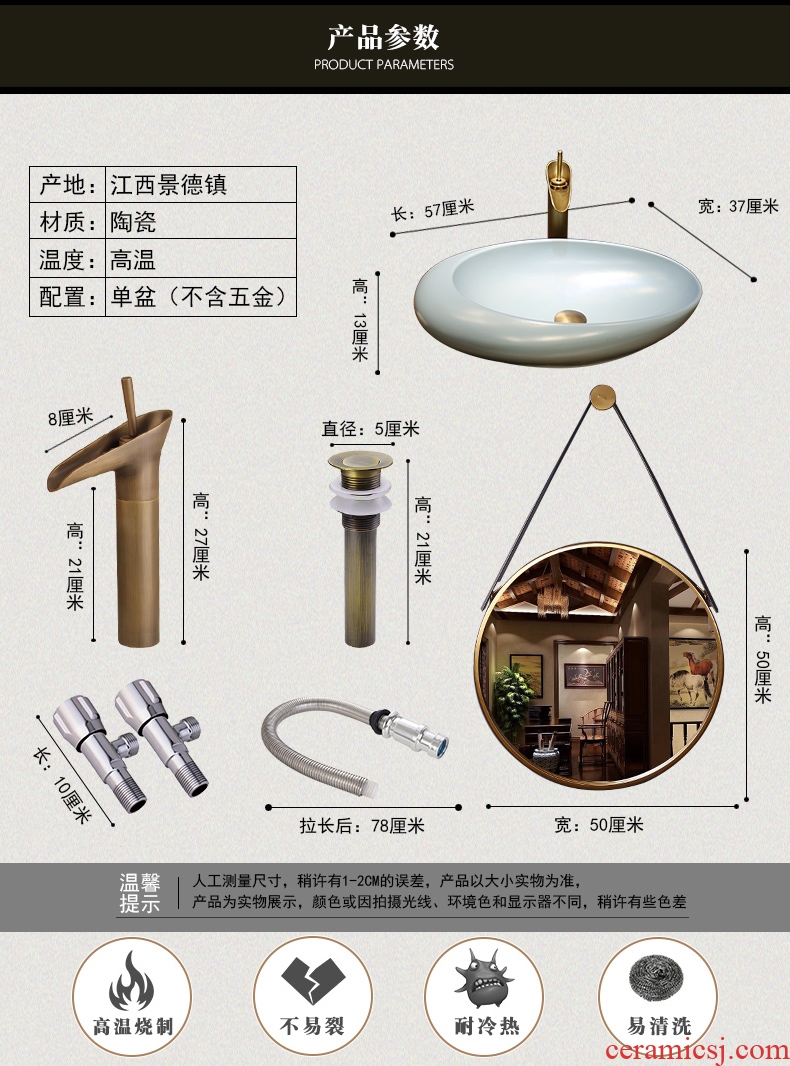 产品参数
PRODUCT PARAMETERS

| 产地: | 江西景德镇 |
|---|---|
| 材质: | 陶瓷 |
| 温度: | 高温 |
| 配置: | 单盆（不含五金） |

长：57厘米

宽：37厘米

高：13厘米

8厘米

高：21厘米

高：27厘米

直径：5厘米

高：21厘米

高：50厘米

长：10厘米

拉长后：78厘米

宽：50厘米

温馨提示

人工测量尺寸，稍许有1-2CM的误差，产品以大小实物为准，
产品为实物展示，颜色或因拍摄光线、环境色和显示器不同，稍许有些色差

高温烧制

不易裂

耐冷热

易清洗

ceramicsj.com