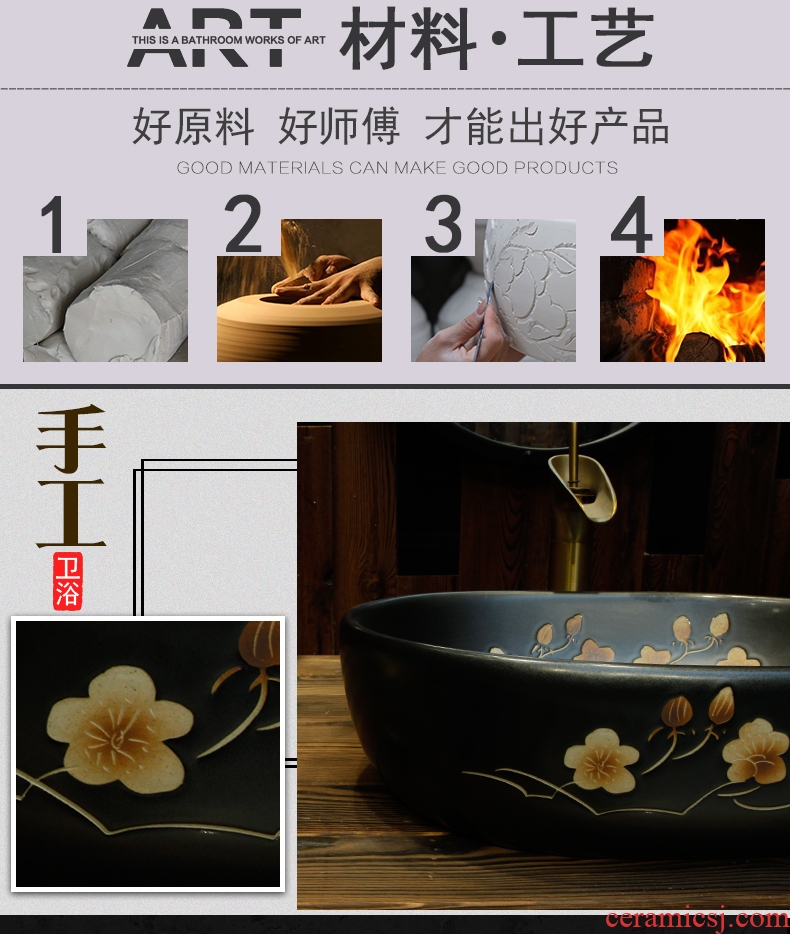 ART THIS IS A BATHROOM WORKS OF ART 材料·工艺

好原料 好师傅 才能出好产品
GOOD MATERIALS CAN MAKE GOOD PRODUCTS

1

2

3

4

手工

卫浴

ceramicsj.com