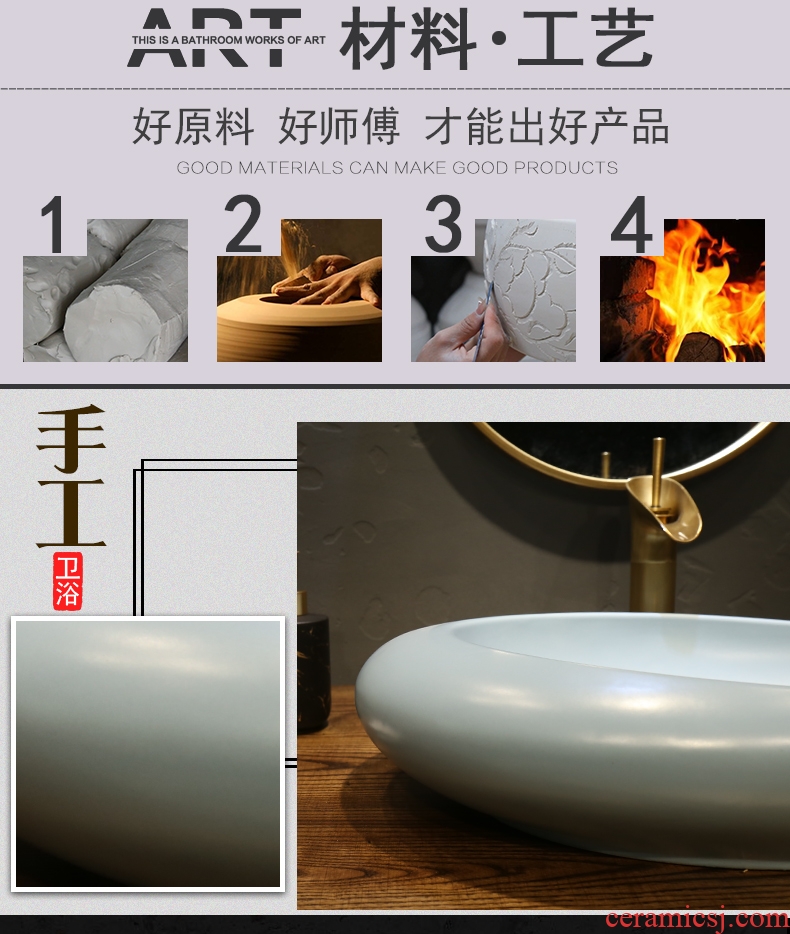 ART THIS IS A BATHROOM WORKS OF ART 材料·工艺

好原料 好师傅 才能出好产品

GOOD MATERIALS CAN MAKE GOOD PRODUCTS

1

2

3

4

手工

卫浴

ceramicsj.com