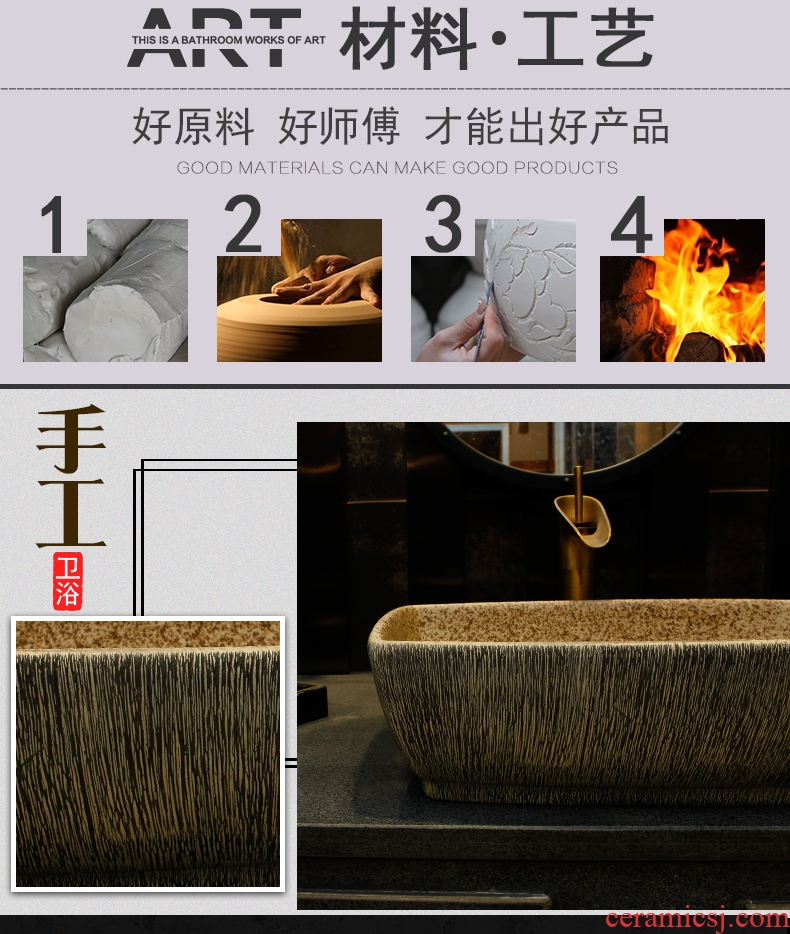 ART THIS IS A BATHROOM WORKS OF ART 材料·工艺

好原料 好师傅 才能出好产品

GOOD MATERIALS CAN MAKE GOOD PRODUCTS

1

2

3

4

手工

卫浴

ceramicsj.com