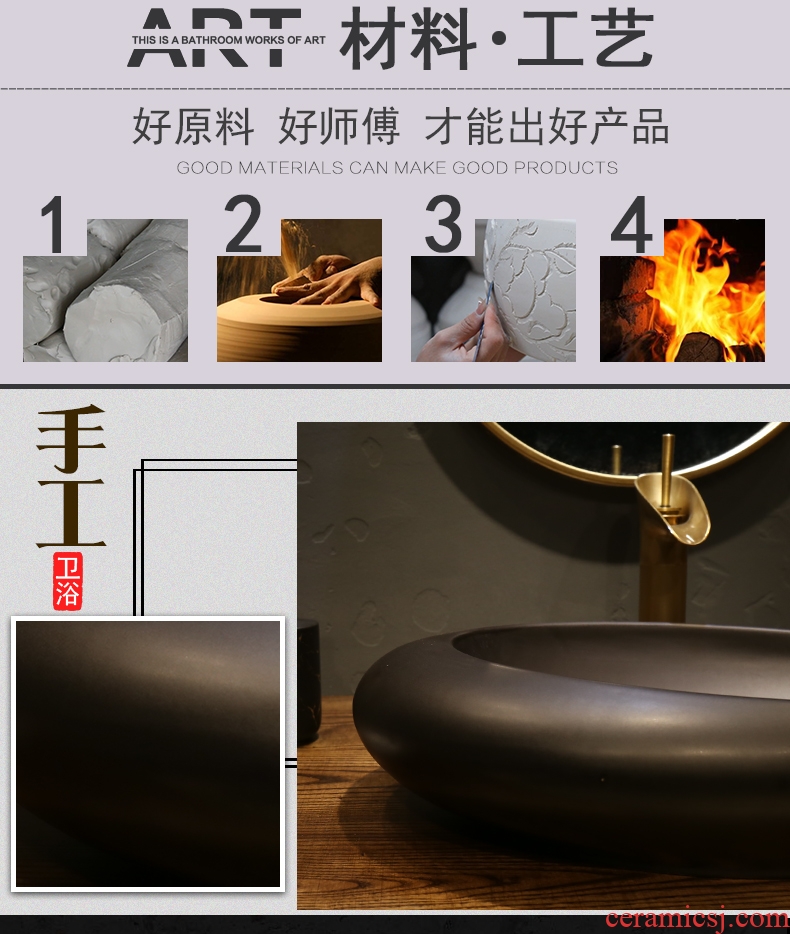 ART THIS IS A BATHROOM WORKS OF ART 材料·工艺

好原料 好师傅 才能出好产品

GOOD MATERIALS CAN MAKE GOOD PRODUCTS

1

2

3

4

手工

卫浴

ceramicsj.com