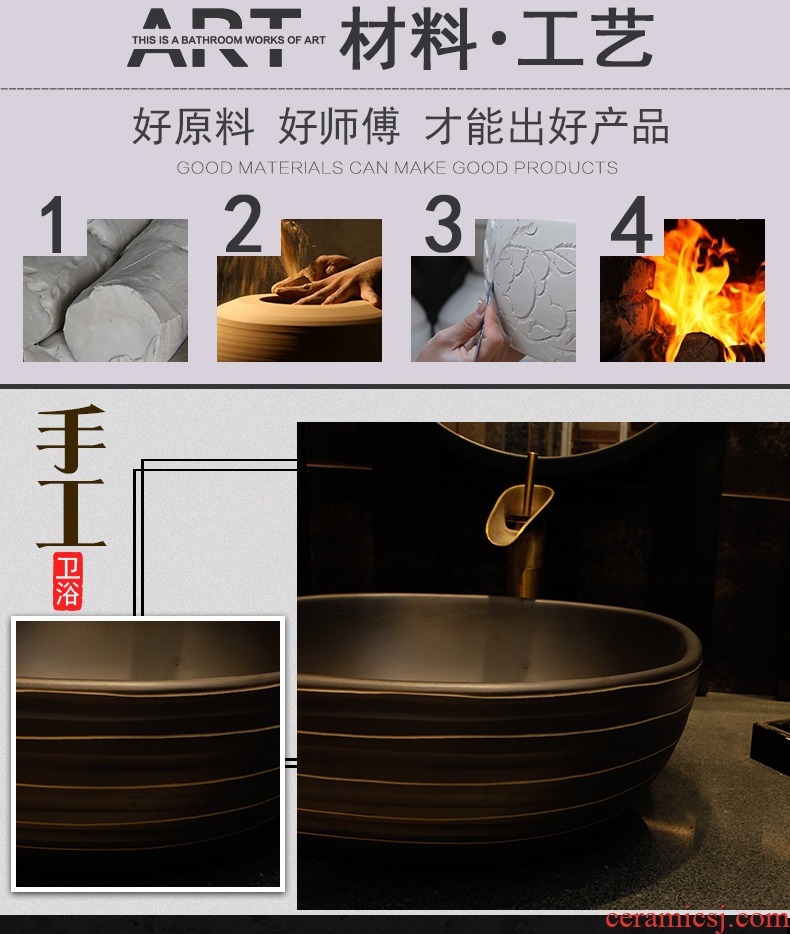 ART THIS IS A BATHROOM WORKS OF ART 材料·工艺

好原料 好师傅 才能出好产品

GOOD MATERIALS CAN MAKE GOOD PRODUCTS

1

2

3

4

手工

卫浴

ceramicsj.com