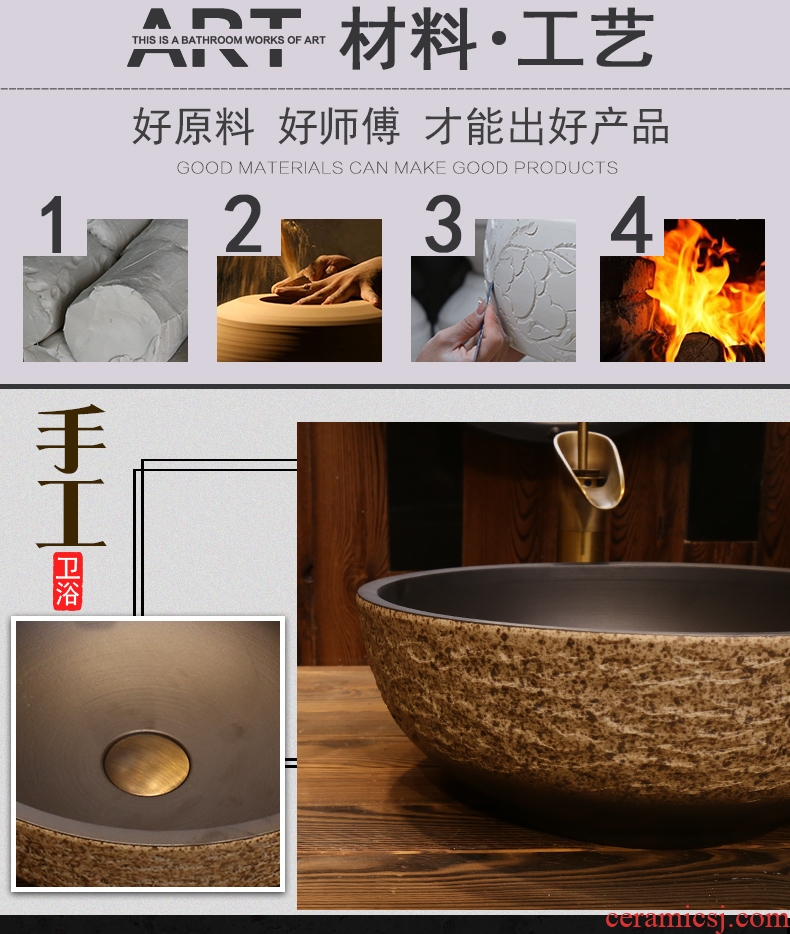 ART THIS IS A BATHROOM WORKS OF ART 材料·工艺

好原料 好师傅 才能出好产品

GOOD MATERIALS CAN MAKE GOOD PRODUCTS

1

2

3

4

手工

卫浴

ceramicsj.com