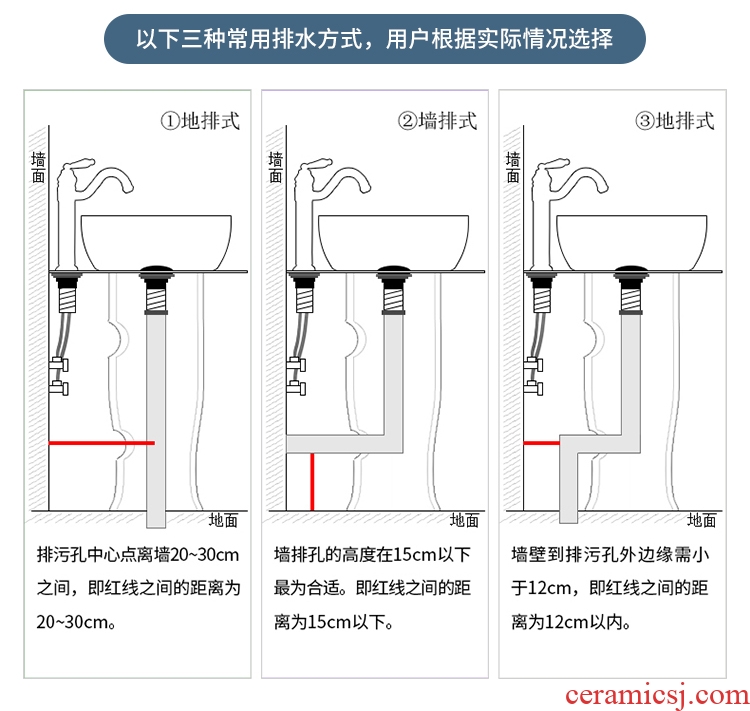 以下三种常用排水方式，用户根据实际情况选择

①地排式

墙面

地面

排污孔中心点离墙20~30cm之间，即红线之间的距离为20~30cm。

②墙排式

墙面

地面

墙排孔的高度在15cm以下最为合适。即红线之间的距离为15cm以下。

③地排式

墙面

地面

墙壁到排污孔外边缘需小于12cm，即红线之间的距离为12cm以内。

ceramicsj.com