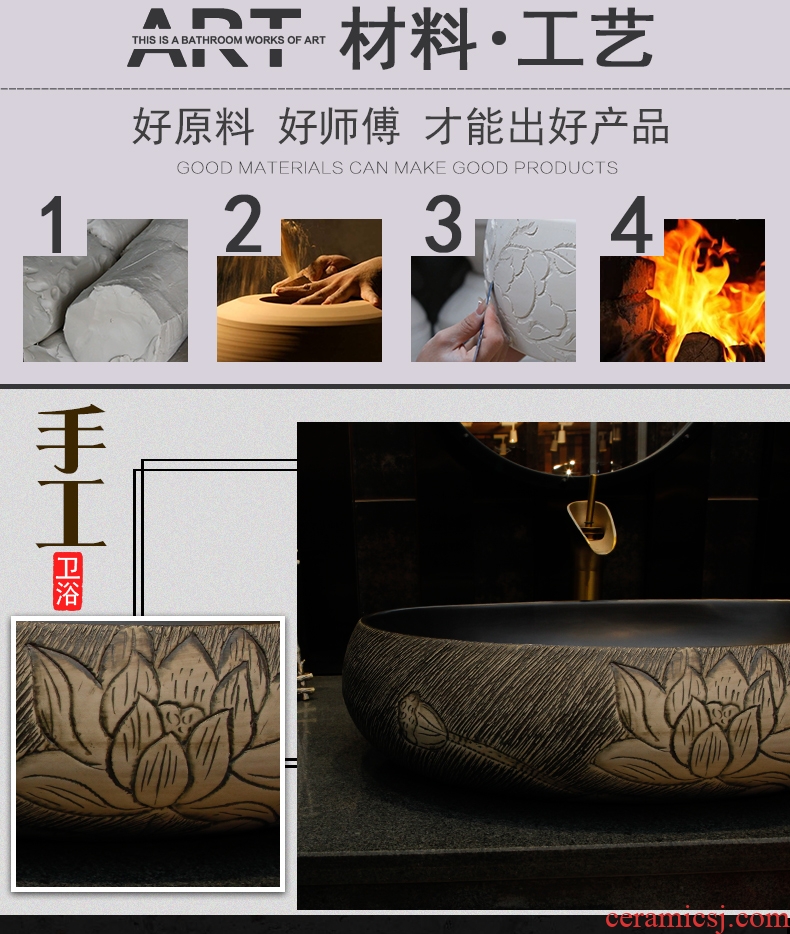 ART THIS IS A BATHROOM WORKS OF ART 材料·工艺

好原料 好师傅 才能出好产品

GOOD MATERIALS CAN MAKE GOOD PRODUCTS

1

2

3

4

手工

卫浴

ceramicsj.com