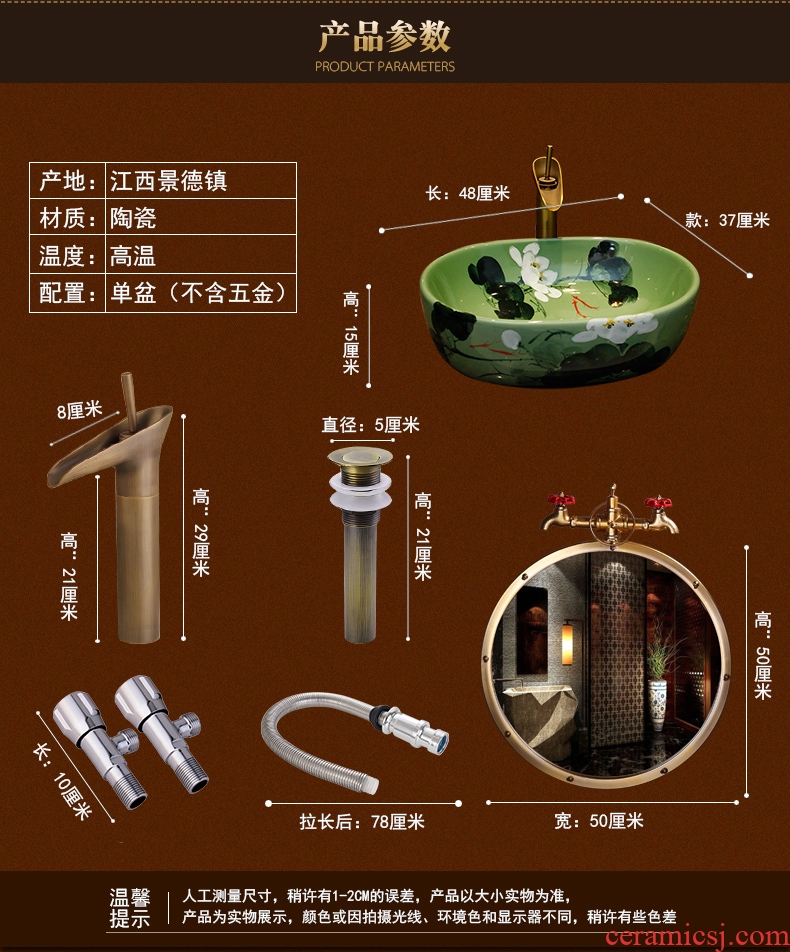 产品参数
PRODUCT PARAMETERS

| 产地: | 江西景德镇 |
|---|---|
| 材质: | 陶瓷 |
| 温度: | 高温 |
| 配置: | 单盆（不含五金） |

长：48厘米

款：37厘米

高：15厘米

8厘米

高：29厘米

高：21厘米

直径：5厘米

高：21厘米

高：50厘米

长：10厘米

拉长后：78厘米

宽：50厘米

温馨提示

人工测量尺寸，稍许有1-2CM的误差，产品以大小实物为准，
产品为实物展示，颜色或因拍摄光线、环境色和显示器不同，稍许有些色差

ceramicsj.com