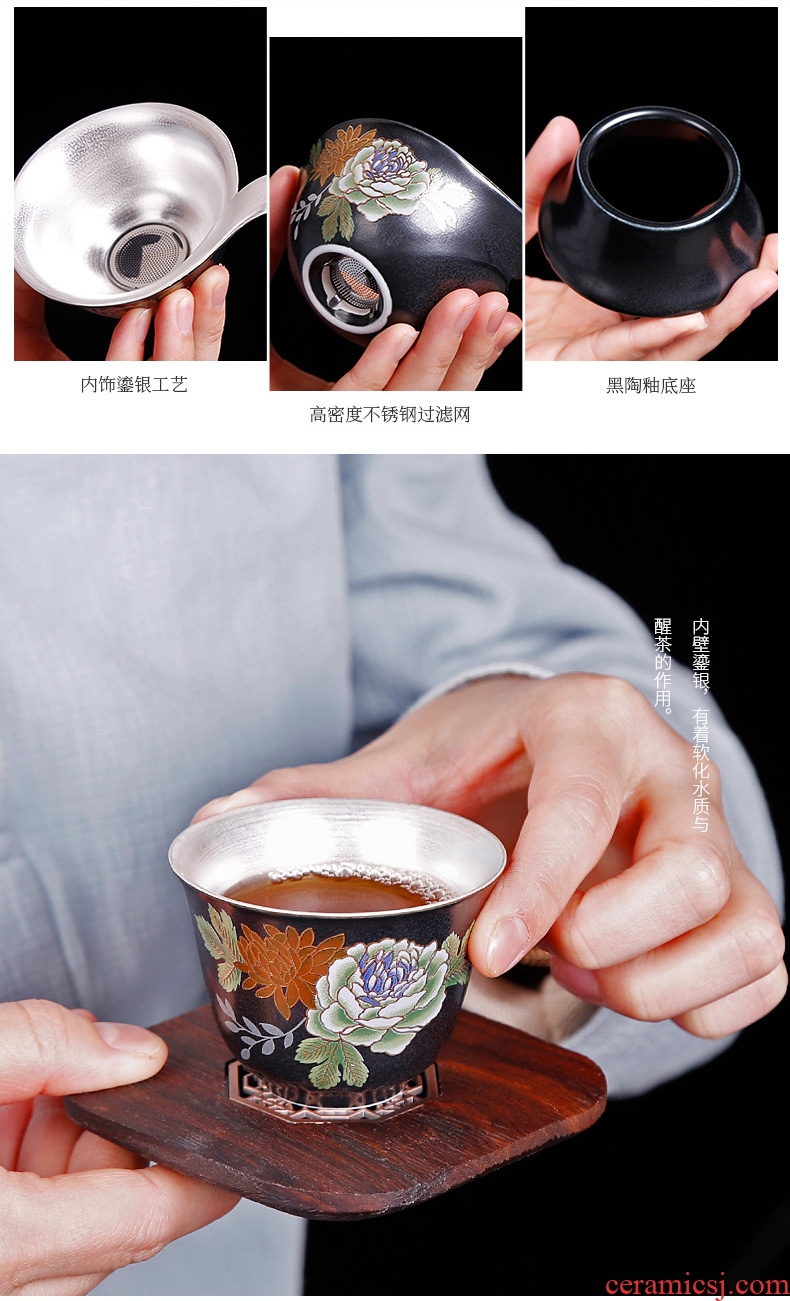 内饰鎏银工艺

高密度不锈钢过滤网

黑陶釉底座

内壁鎏银，有着软化水质与醒茶的作用。

ceramicsj.com