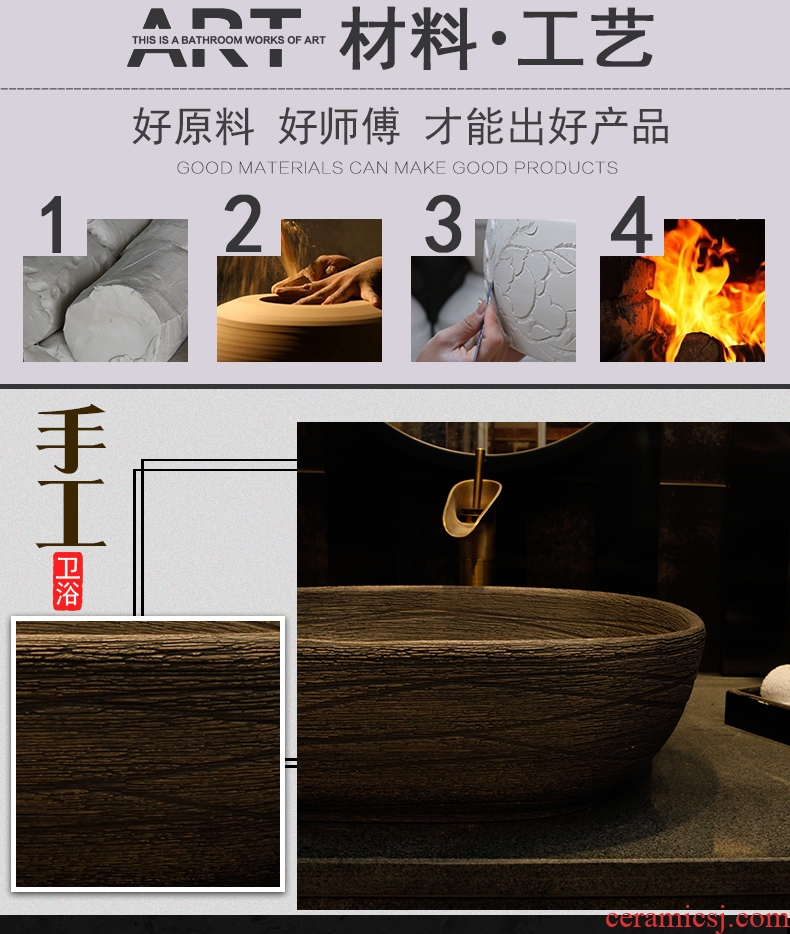 ART THIS IS A BATHROOM WORKS OF ART 材料·工艺

好原料 好师傅 才能出好产品

GOOD MATERIALS CAN MAKE GOOD PRODUCTS

1

2

3

4

手工

卫浴

ceramicsj.com