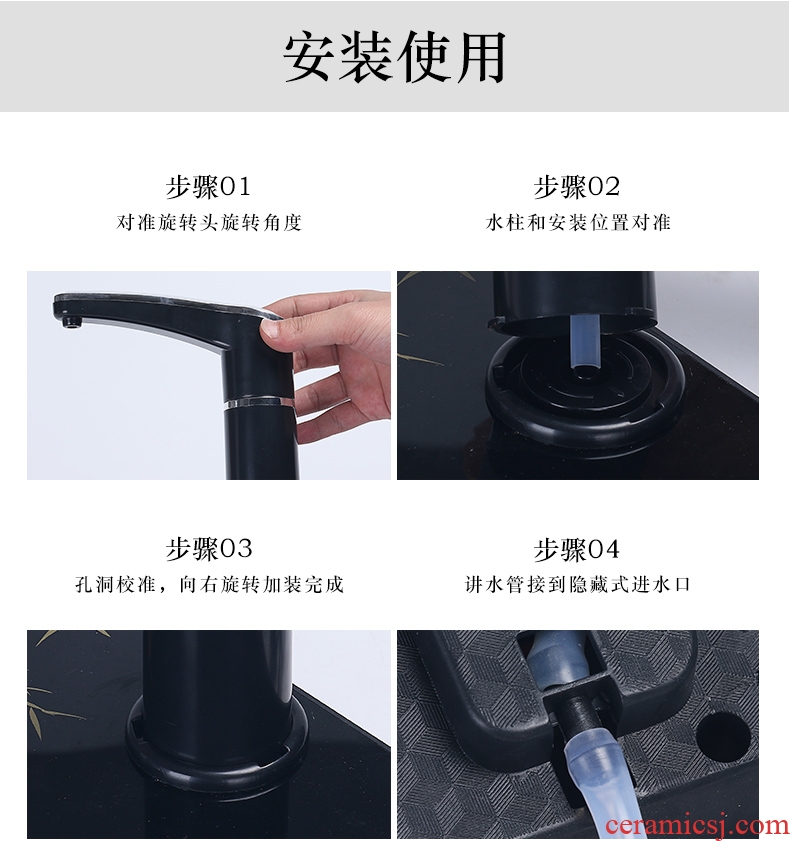 安装使用

步骤01
对准旋转头旋转角度

步骤02
水柱和安装位置对准

步骤03
孔洞校准，向右旋转加装完成

步骤04
讲水管接到隐藏式进水口

ceramicsj.com