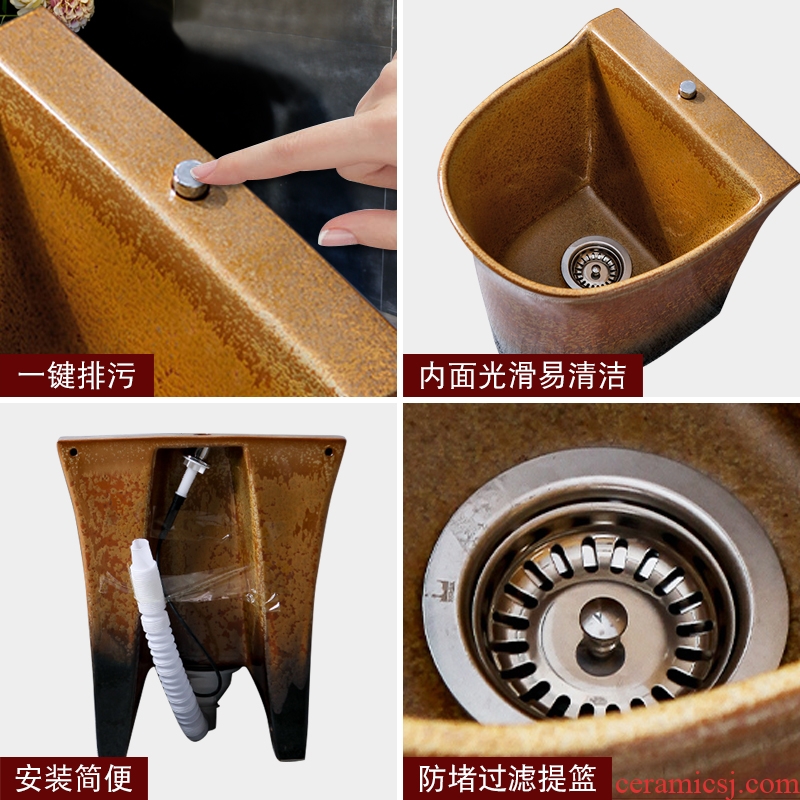 一键排污

内面光滑易清洁

安装简便

防堵过滤提篮

ceramicsj.com