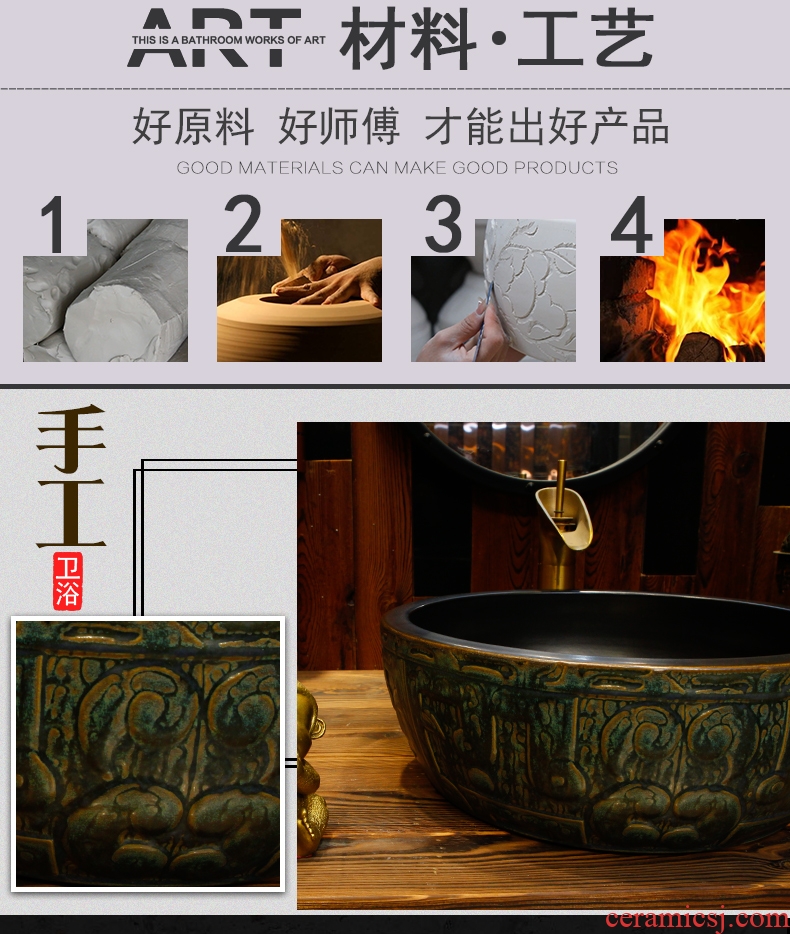 ART THIS IS A BATHROOM WORKS OF ART 材料·工艺

好原料 好师傅 才能出好产品

GOOD MATERIALS CAN MAKE GOOD PRODUCTS

1

2

3

4

手工

卫浴

ceramicsj.com