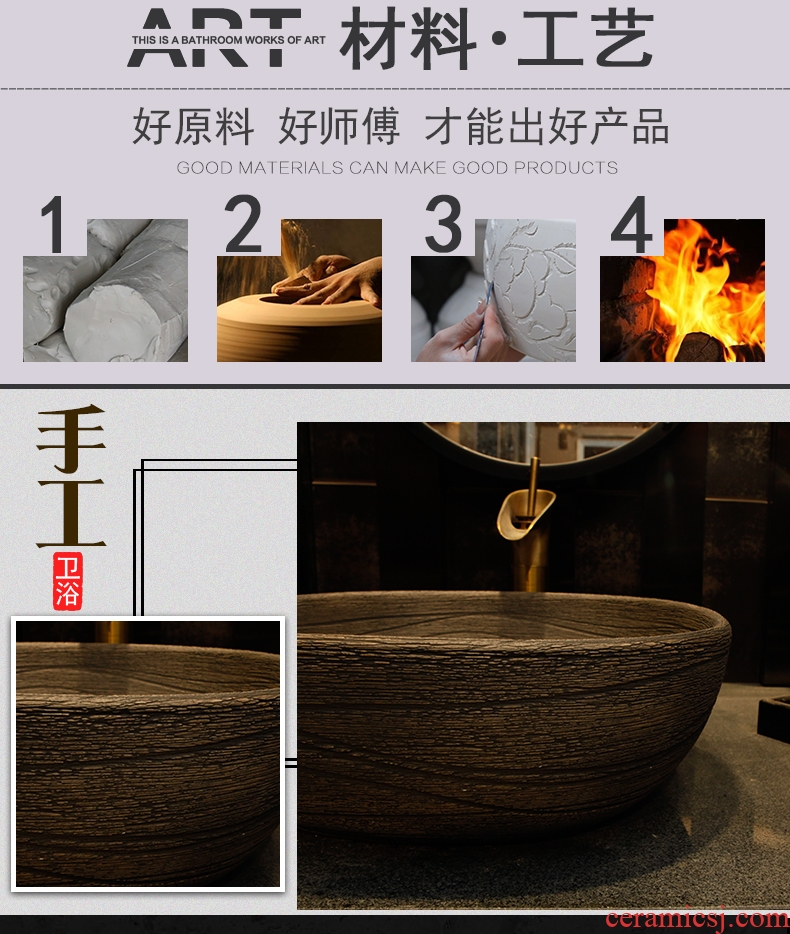 ART THIS IS A BATHROOM WORKS OF ART 材料·工艺

好原料 好师傅 才能出好产品

GOOD MATERIALS CAN MAKE GOOD PRODUCTS

1

2

3

4

手工

卫浴

ceramicsj.com