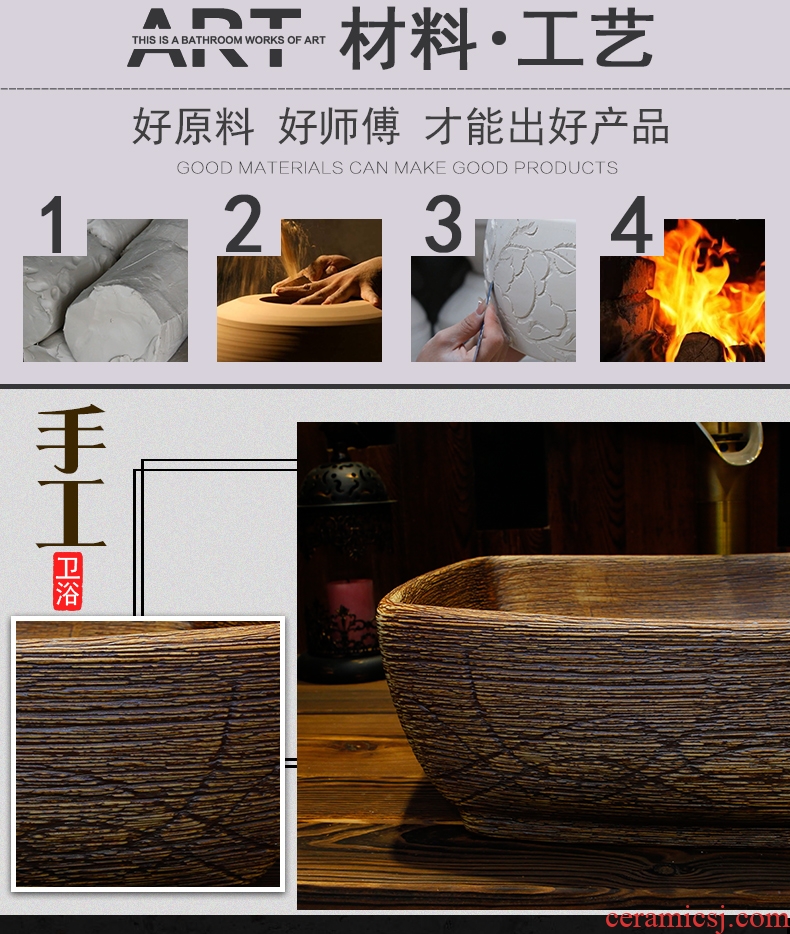 ART THIS IS A BATHROOM WORKS OF ART 材料·工艺

好原料 好师傅 才能出好产品

GOOD MATERIALS CAN MAKE GOOD PRODUCTS

1

2

3

4

手工

卫浴

ceramicsj.com