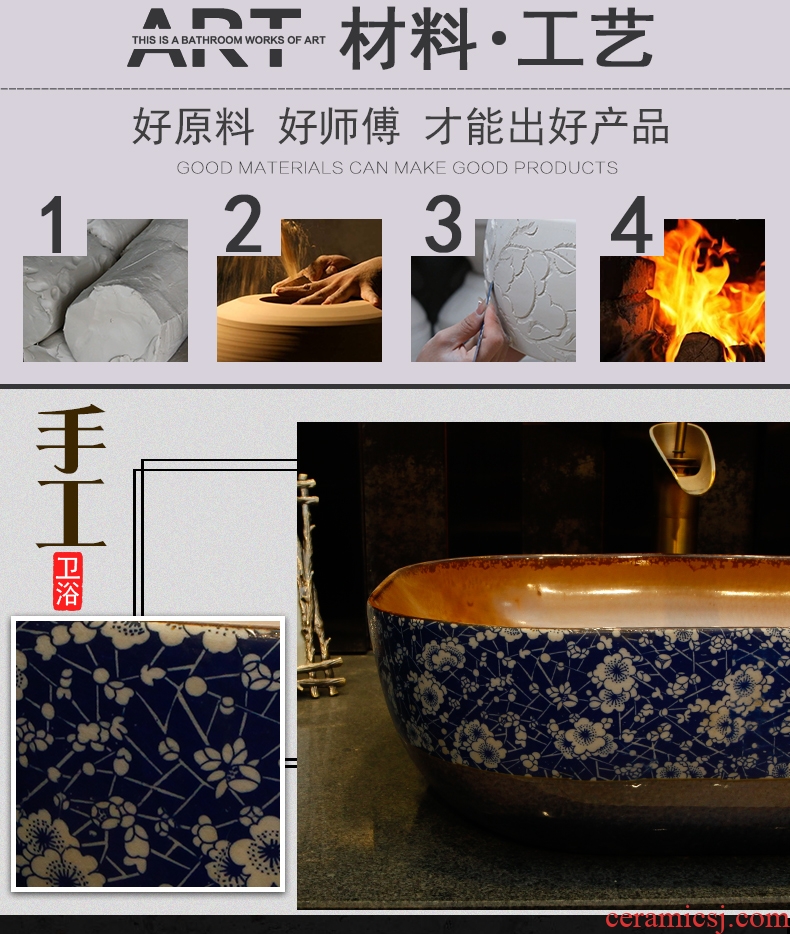 ART THIS IS A BATHROOM WORKS OF ART 材料·工艺

好原料 好师傅 才能出好产品

GOOD MATERIALS CAN MAKE GOOD PRODUCTS

1

2

3

4

手工

卫浴

ceramicsj.com